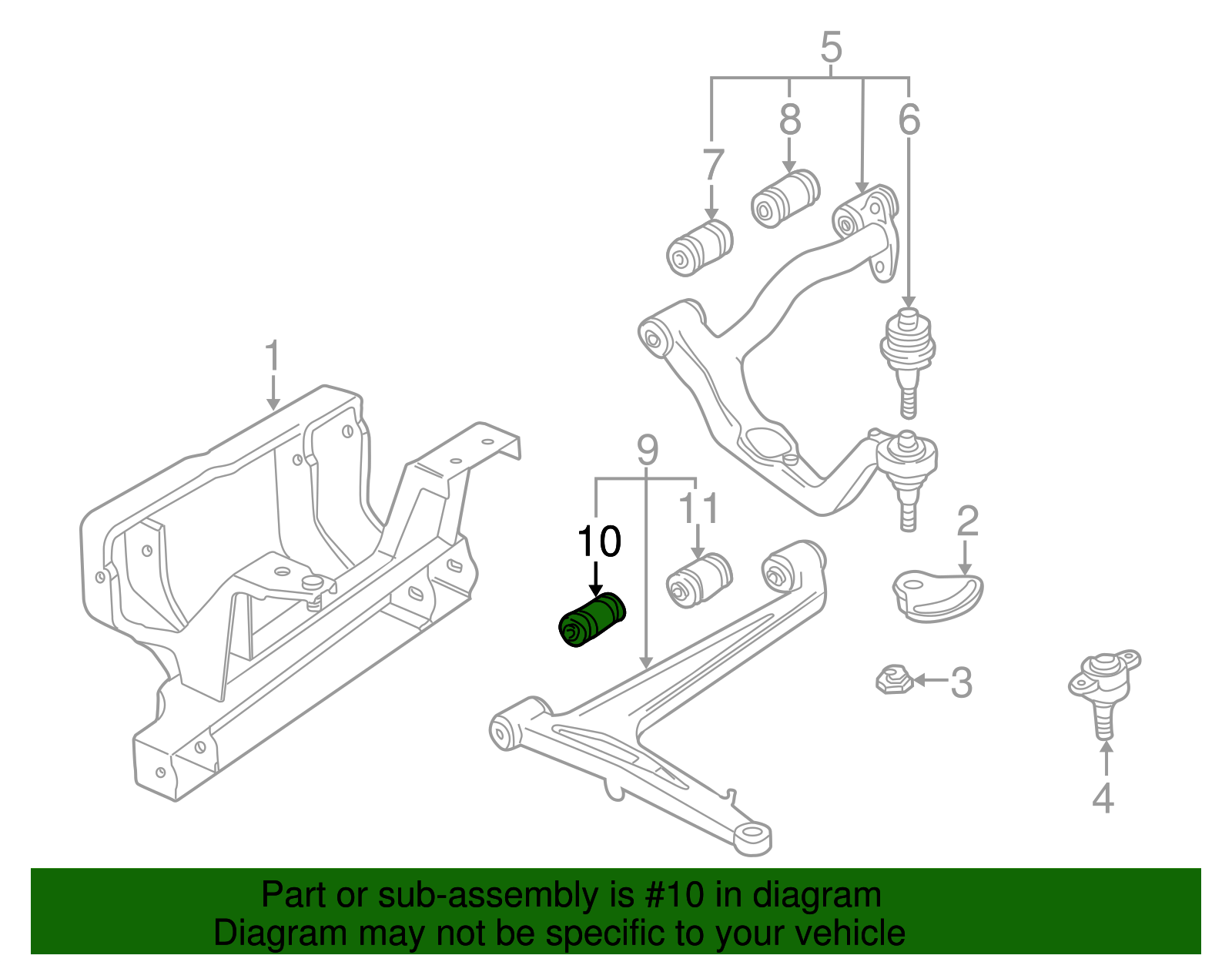 5
8
6
7
1
9
11
10
2
3
4

Part or sub-assembly is #10 in diagram
Diagram may not be specific to your vehicle