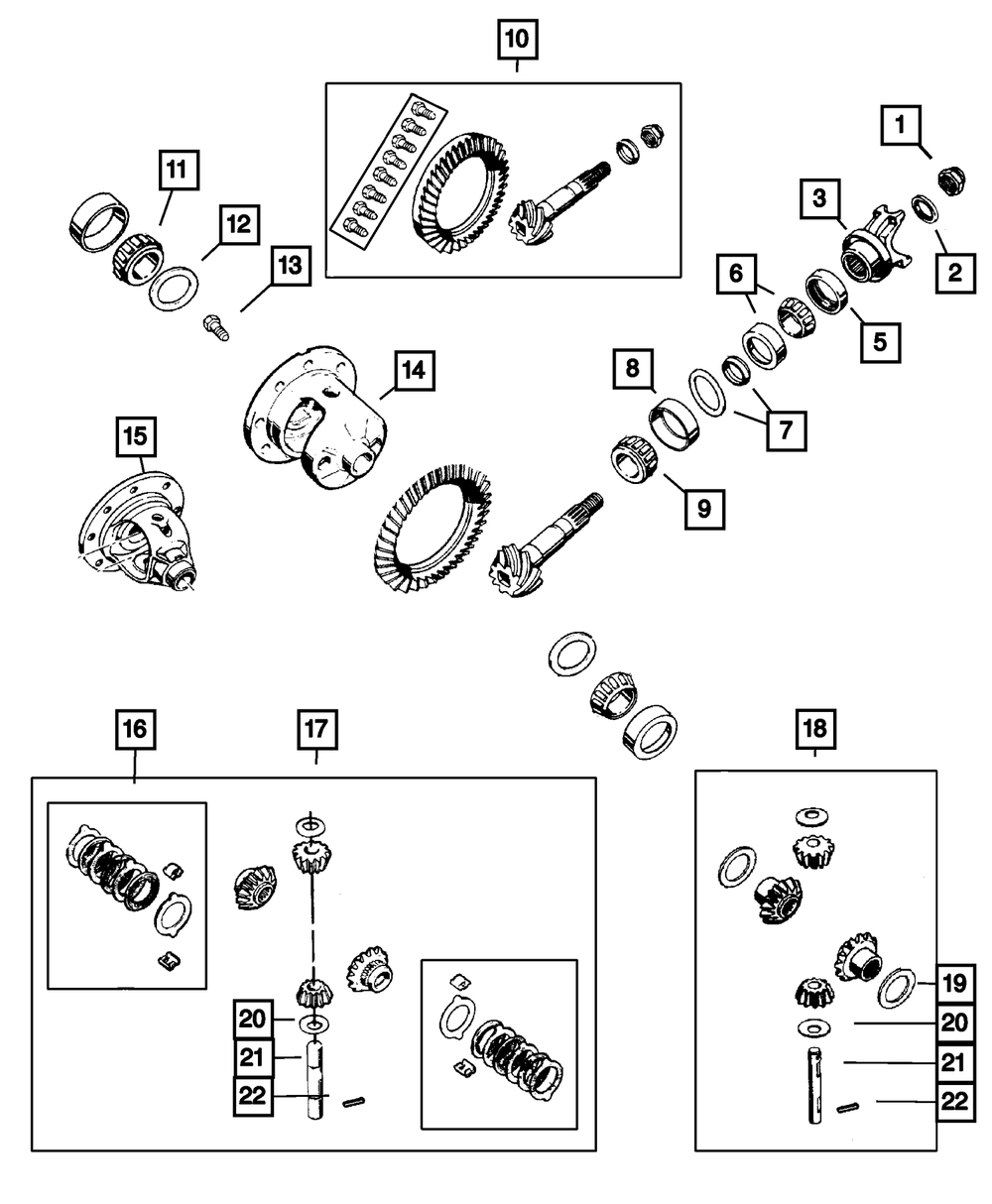 10
1
11
3
12
2
13
6
5
14
8
7
15
9
16
17
18
19
20
20
21
21
22
22