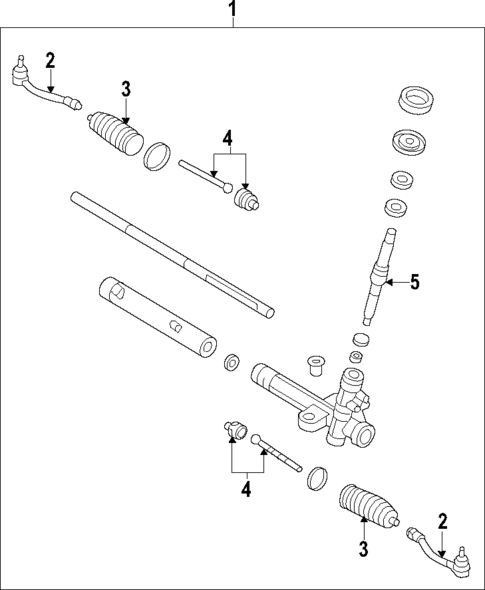 1
2
3
4
5
4
3
2