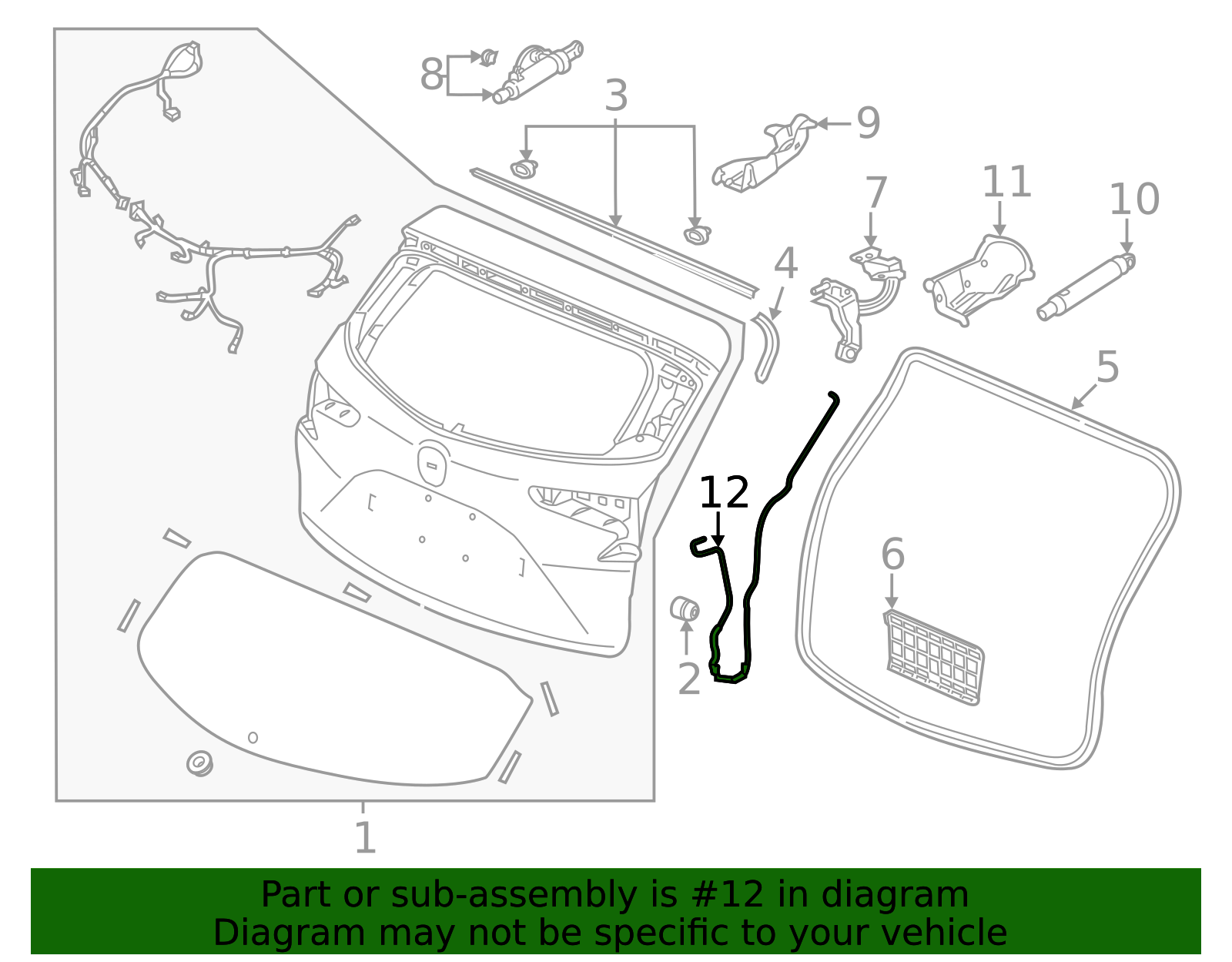 8
3
9
7
11
10
4
5
12
6
2
1

Part or sub-assembly is #12 in diagram
Diagram may not be specific to your vehicle