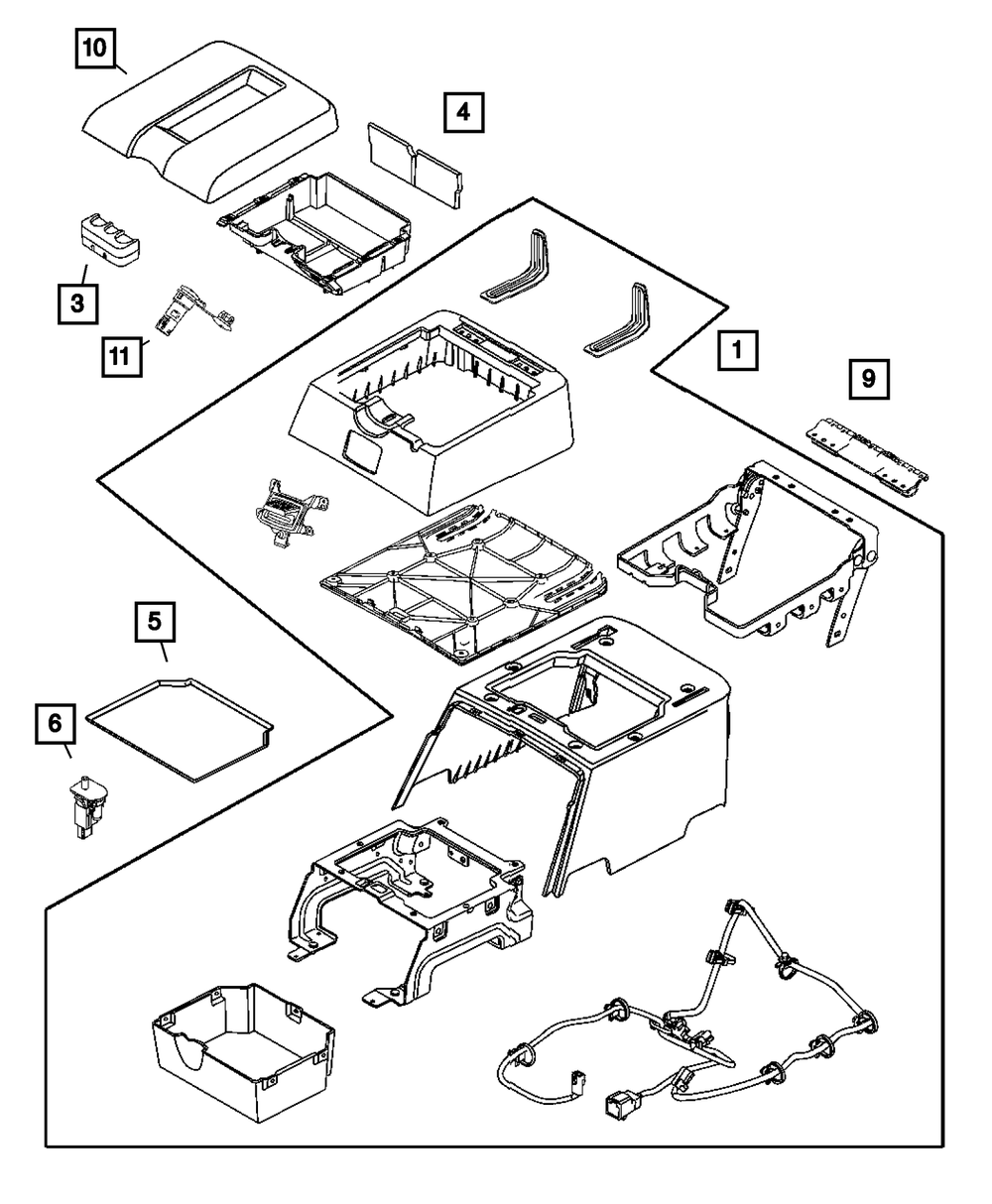 10
4
3
11
1
9
5
6