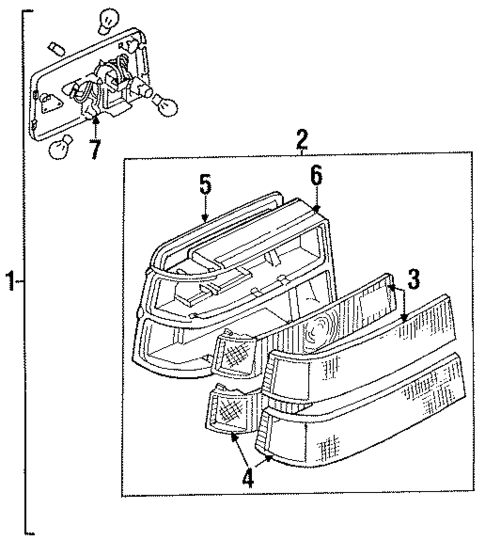 1
7
2
5
6
3
4