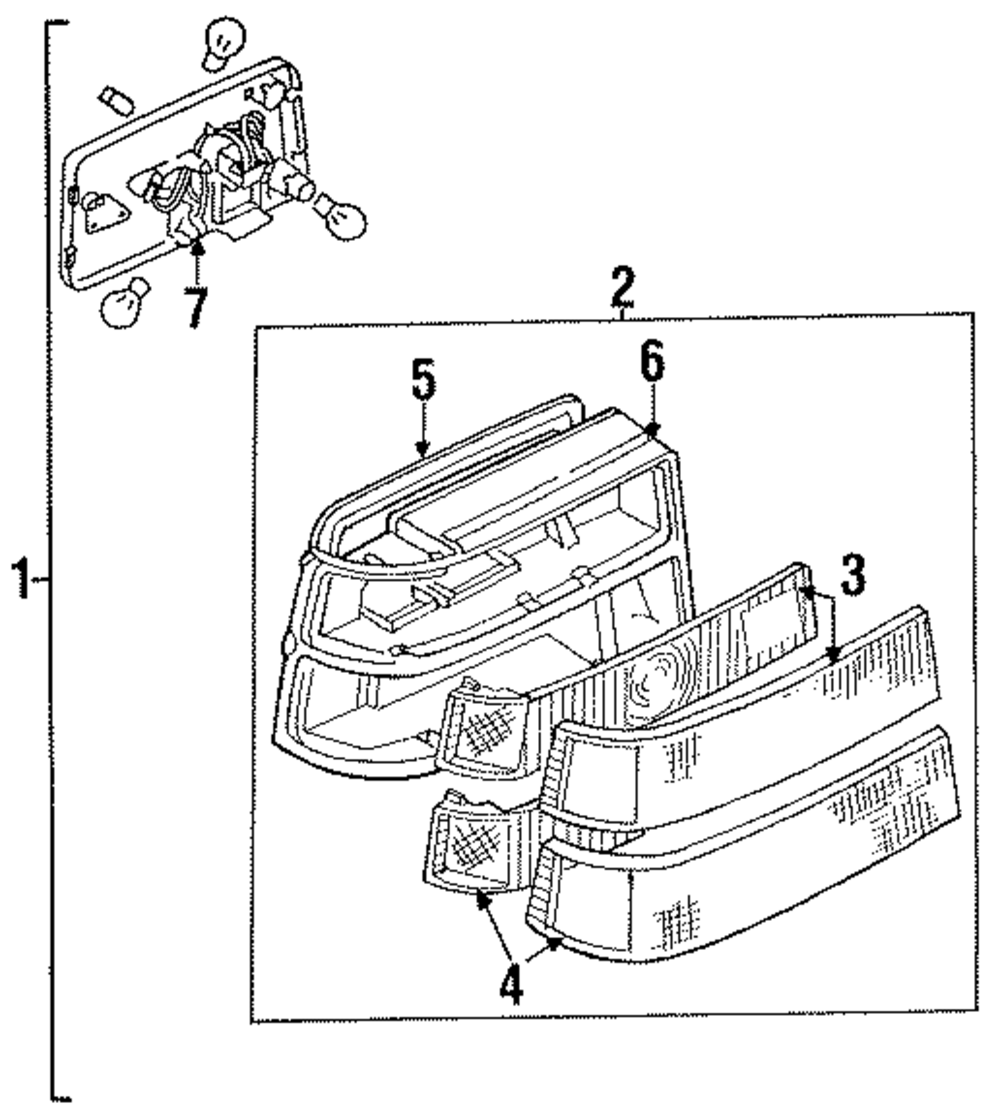 7
2
5
6
1
3
4