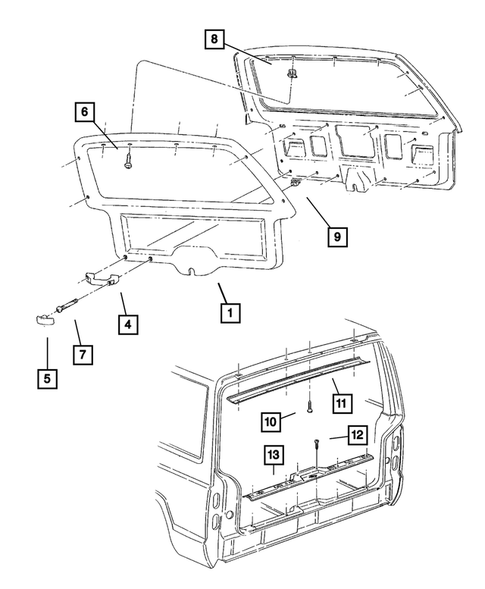 8
6
9
1
4
7
5
11
10
12
13