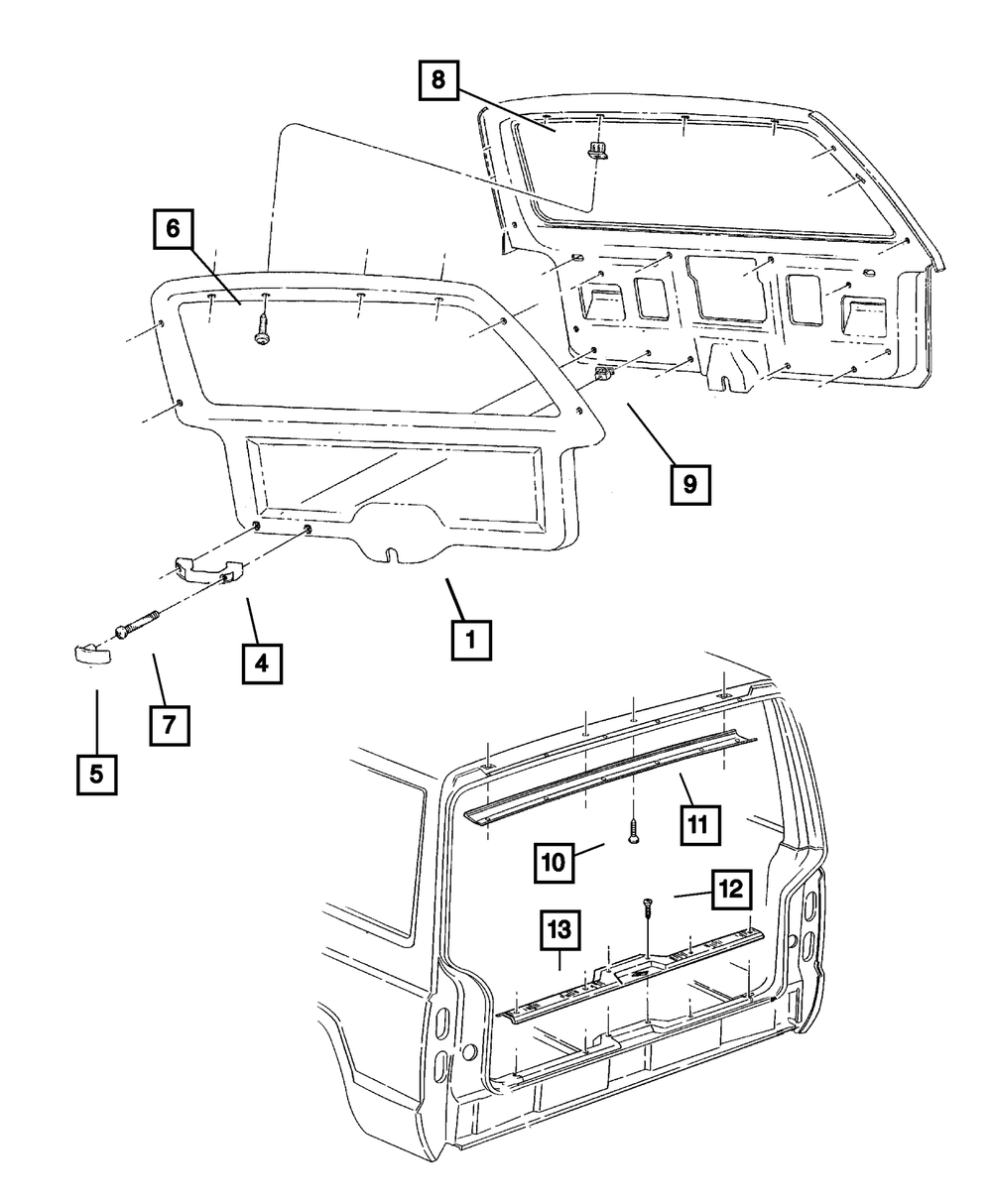 8
6
9
1
4
7
5
11
10
12
13