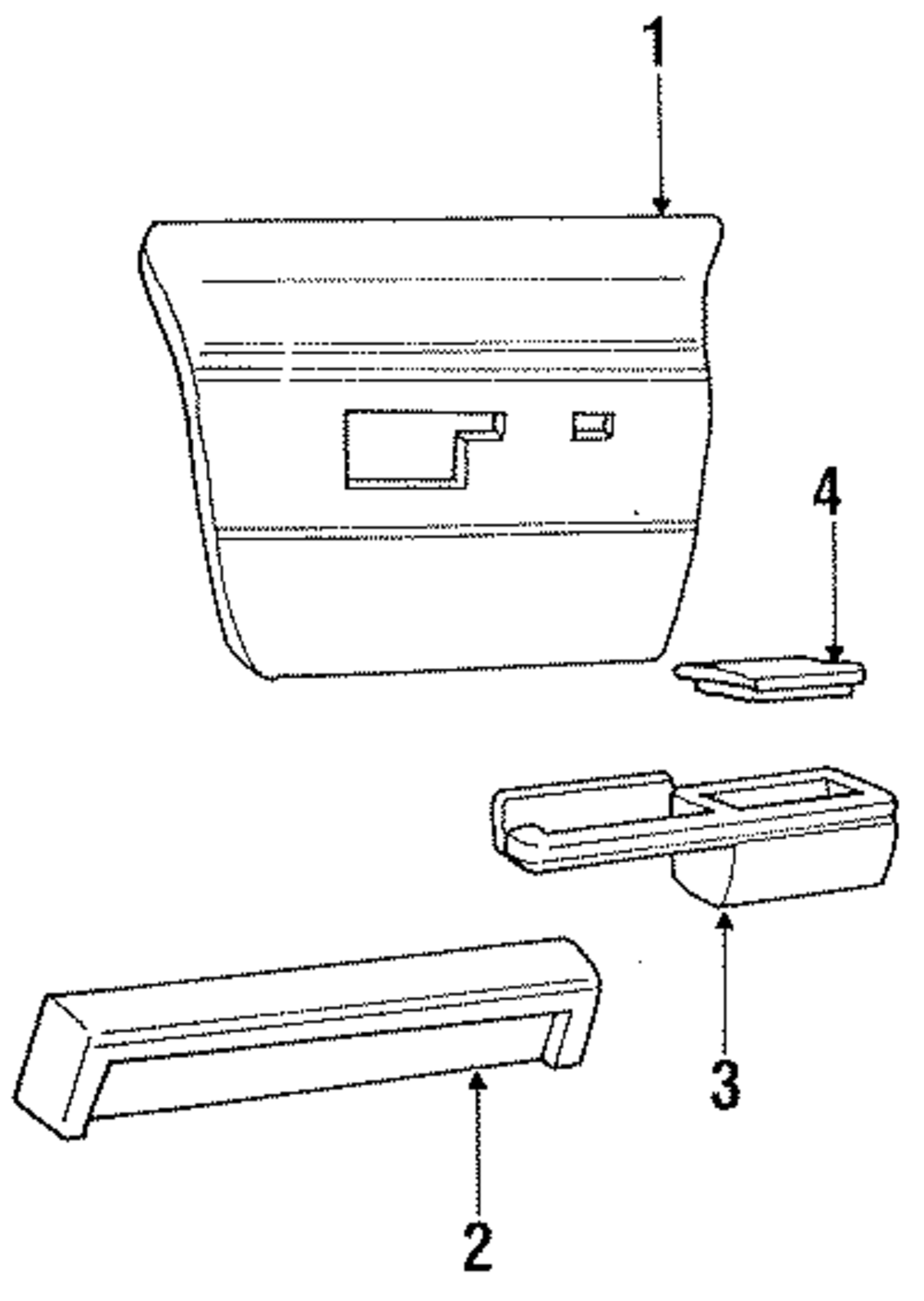 1
4
3
2