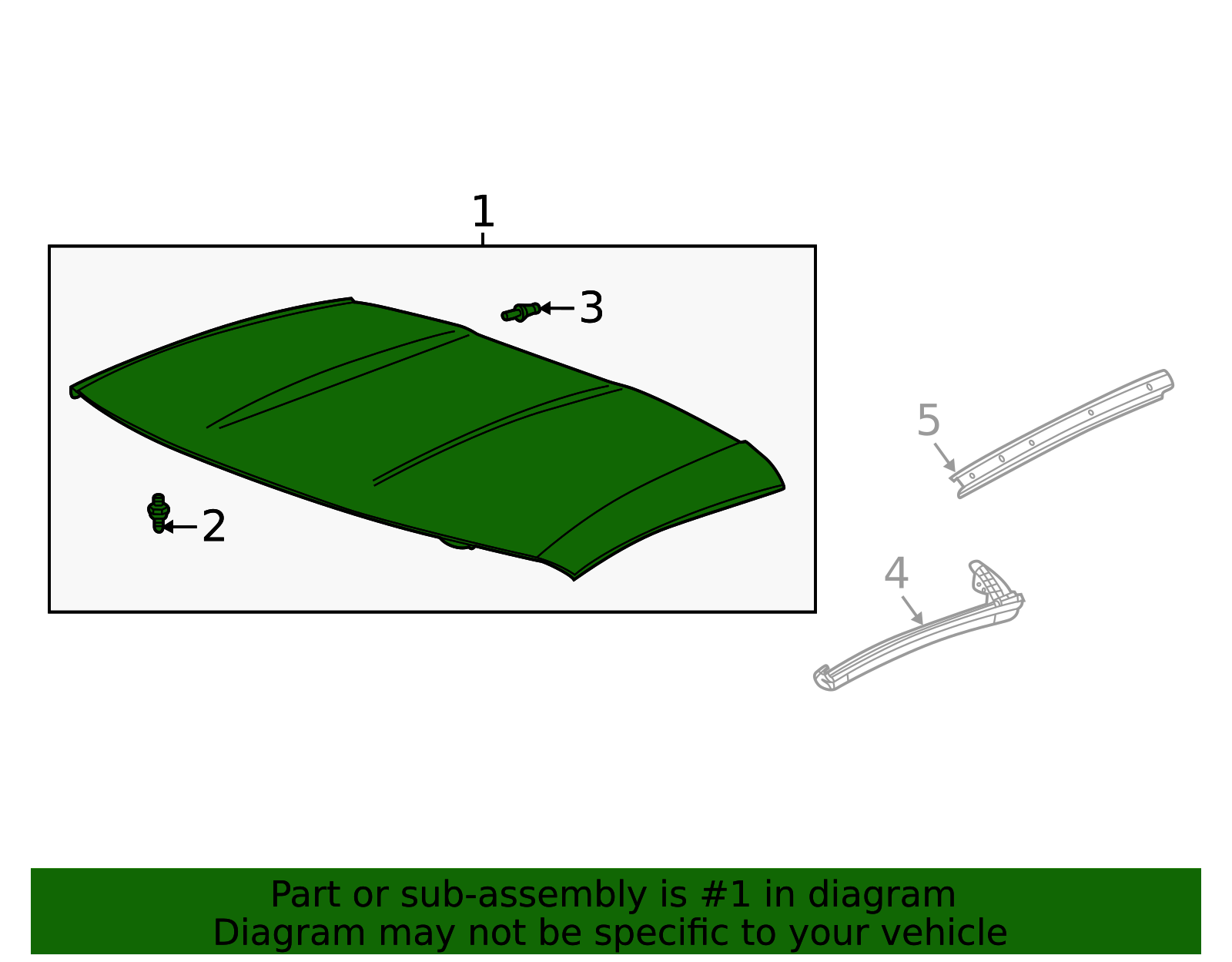 1

3

2

5

4

Part or sub-assembly is #1 in diagram
Diagram may not be specific to your vehicle