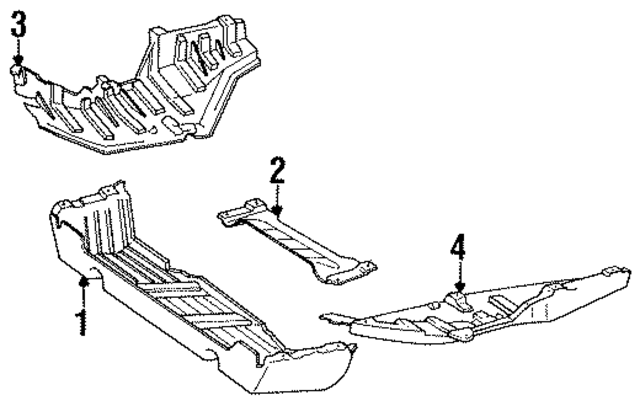 3
2
4
1