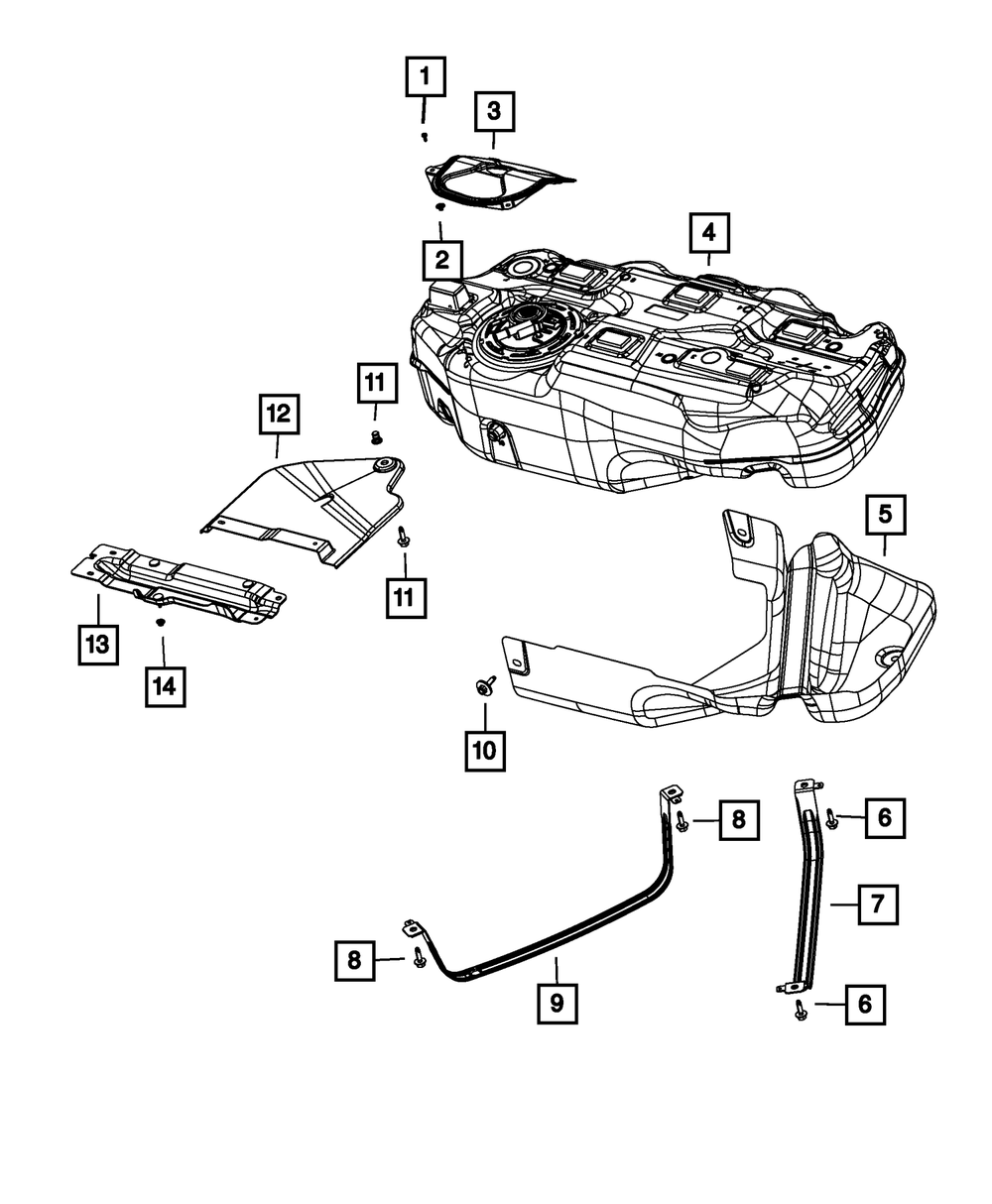 1
3
2
4
11
12
11
13
14
5
10
8
6
7
8
9
6