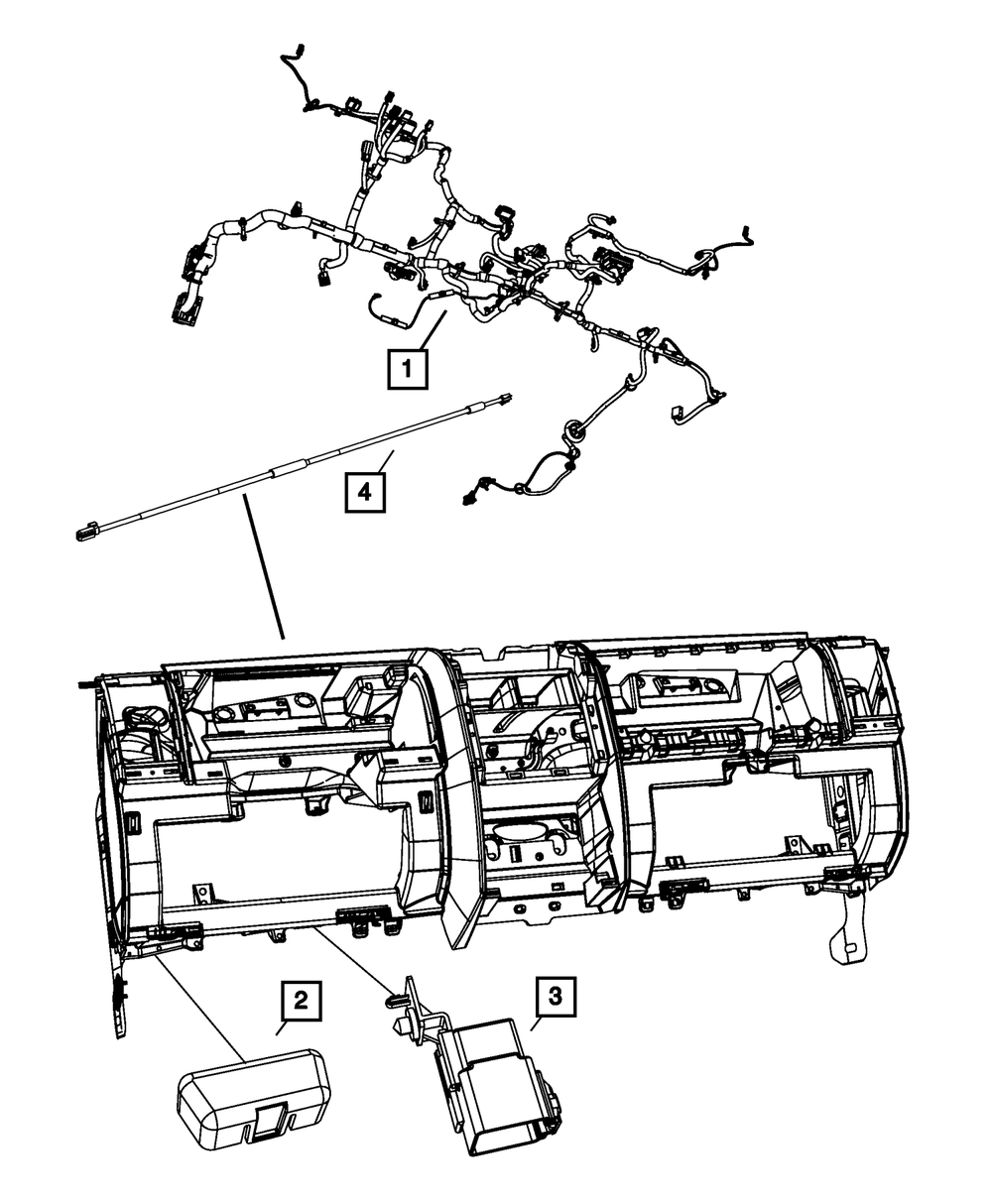 1
4
2
3