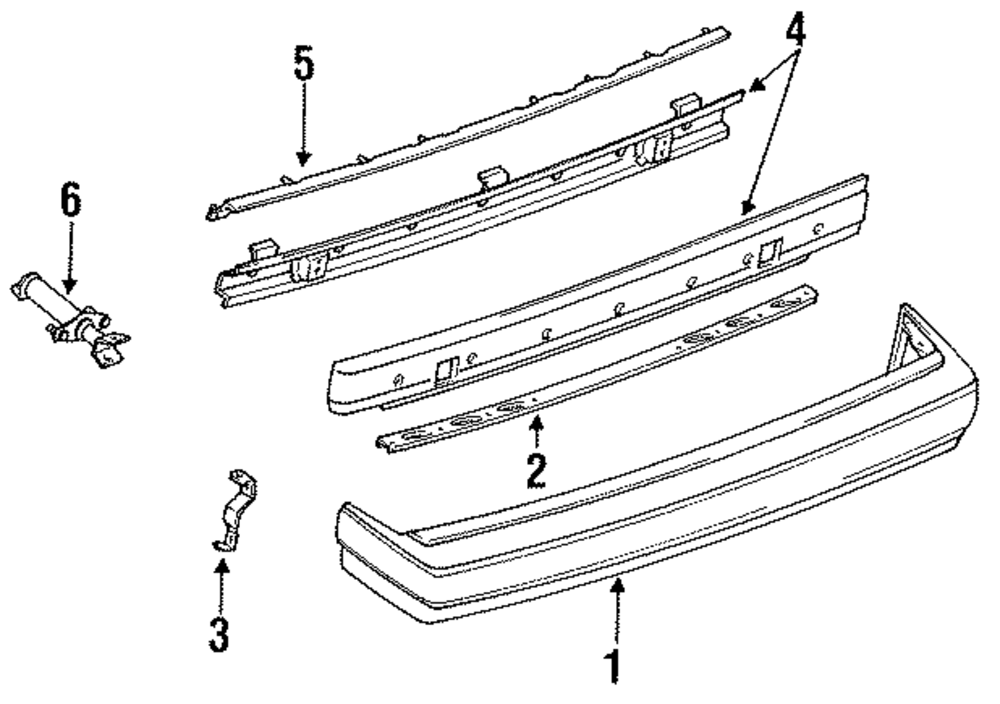 5

4

6

2

3

1