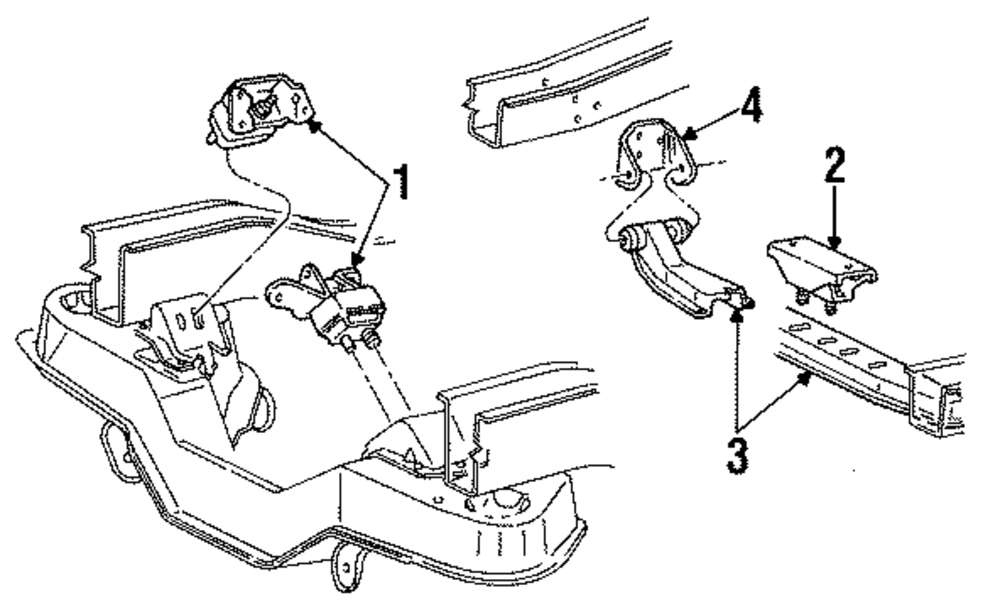 1
4
2
3