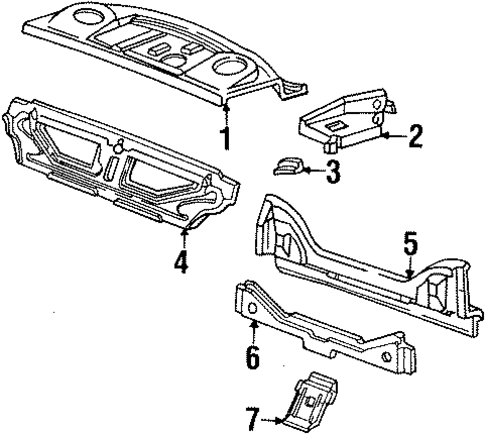 1
2
3
4
5
6
7