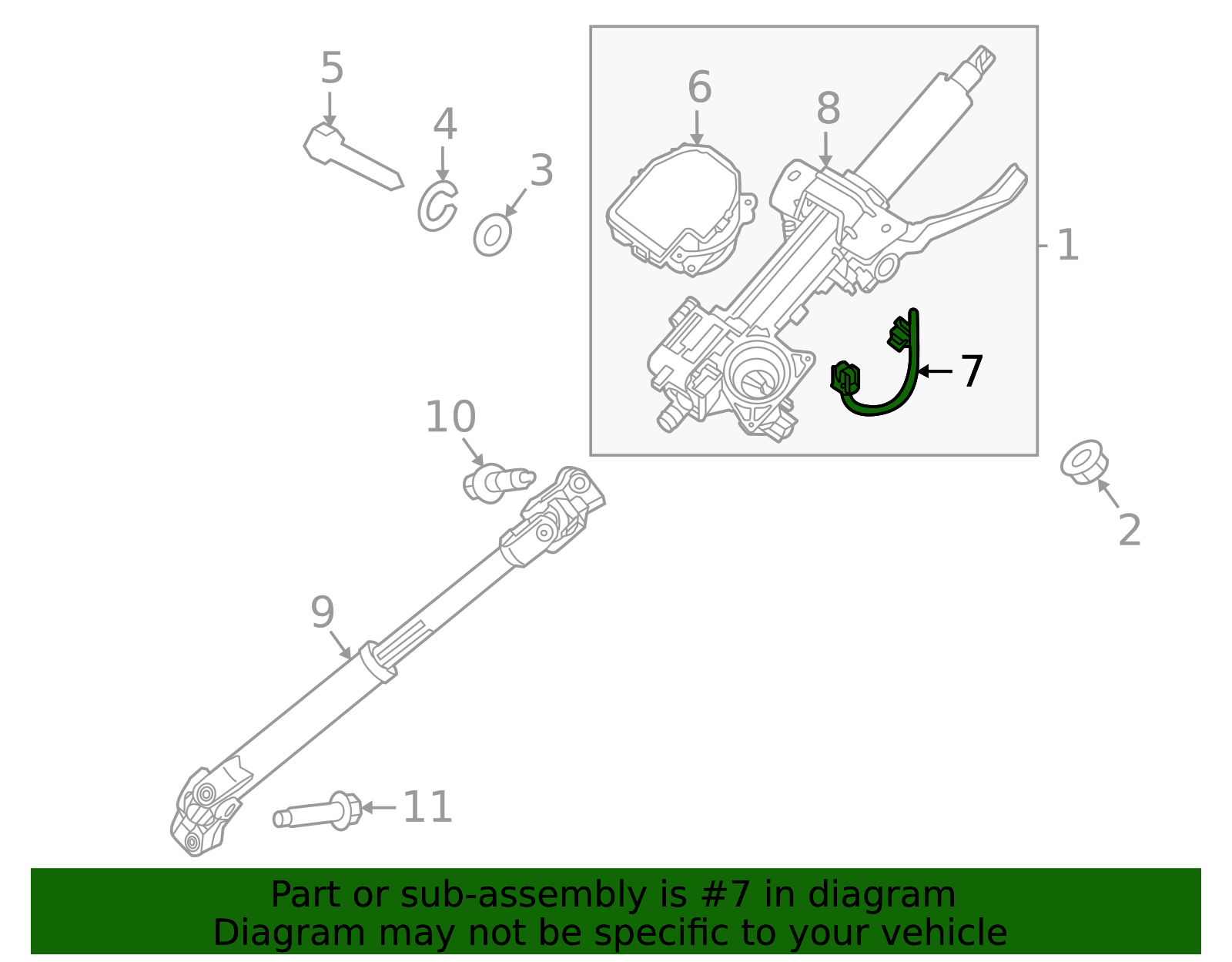 5
4
3
6
8
1
7
10
2
9
11

Part or sub-assembly is #7 in diagram
Diagram may not be specific to your vehicle