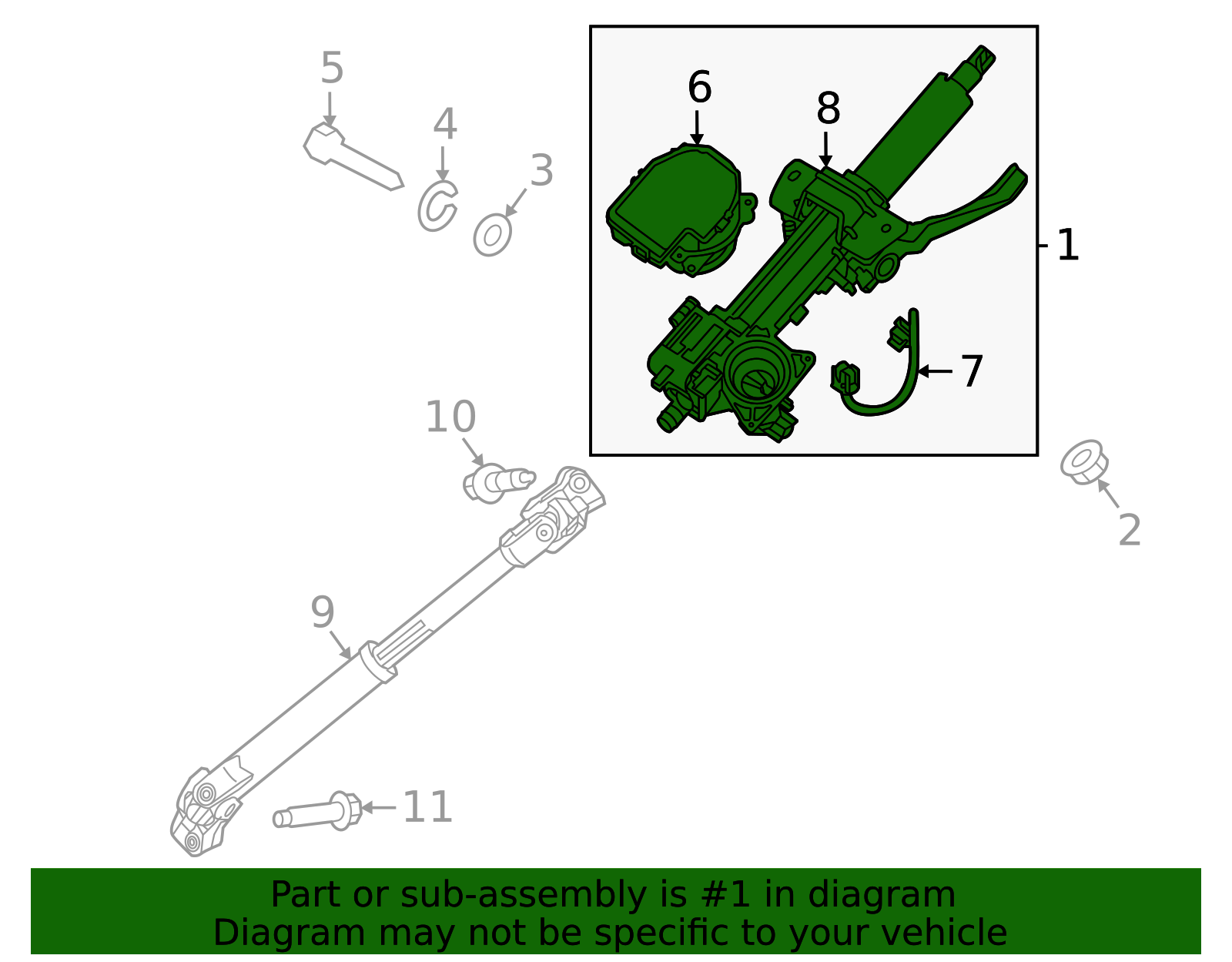 5
4
3
6
8
1
7
10
2
9
11

Part or sub-assembly is #1 in diagram
Diagram may not be specific to your vehicle