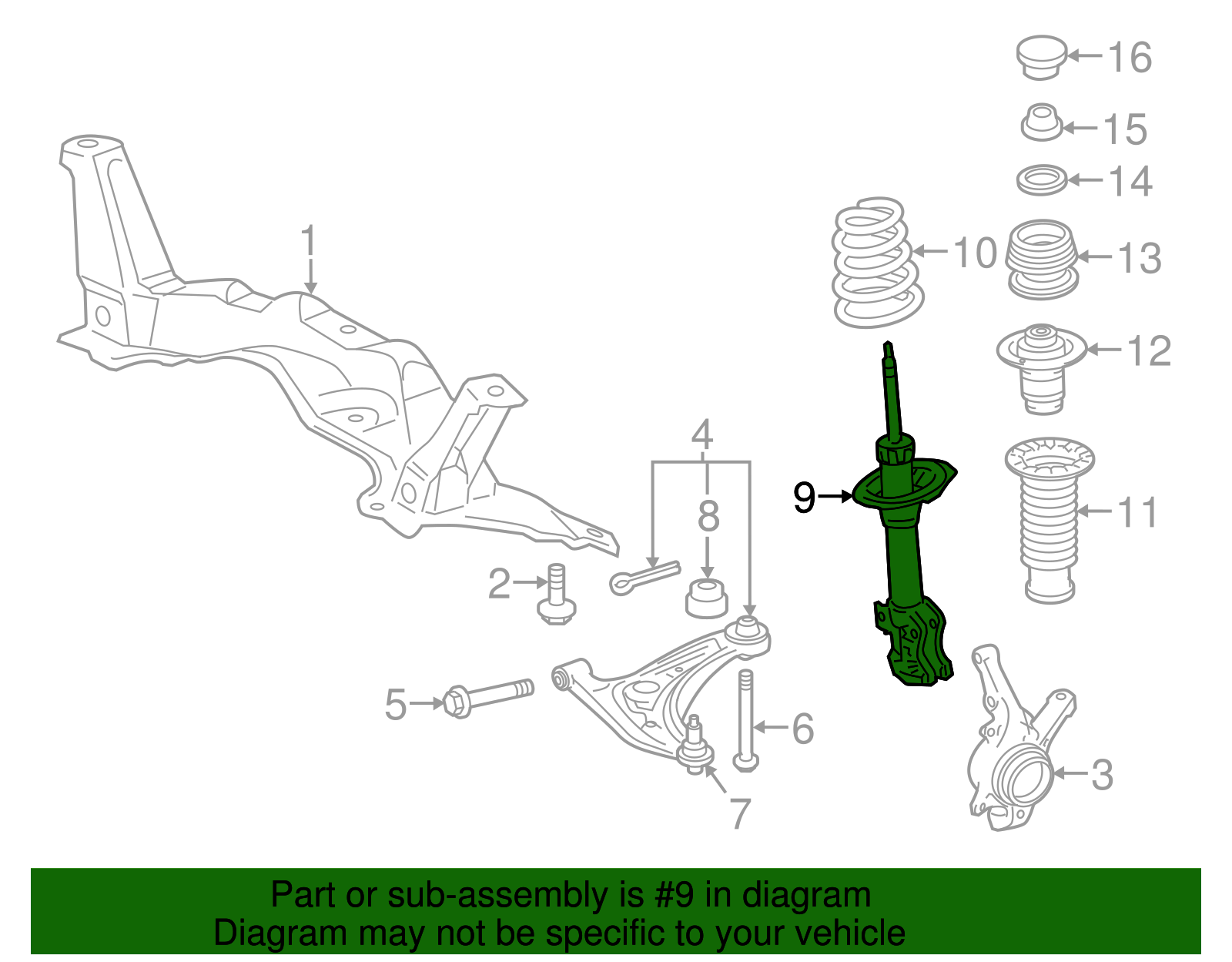 16
15
14
1
10
13
12
4
9
8
11
2
5
6
3
7

Part or sub-assembly is #9 in diagram
Diagram may not be specific to your vehicle