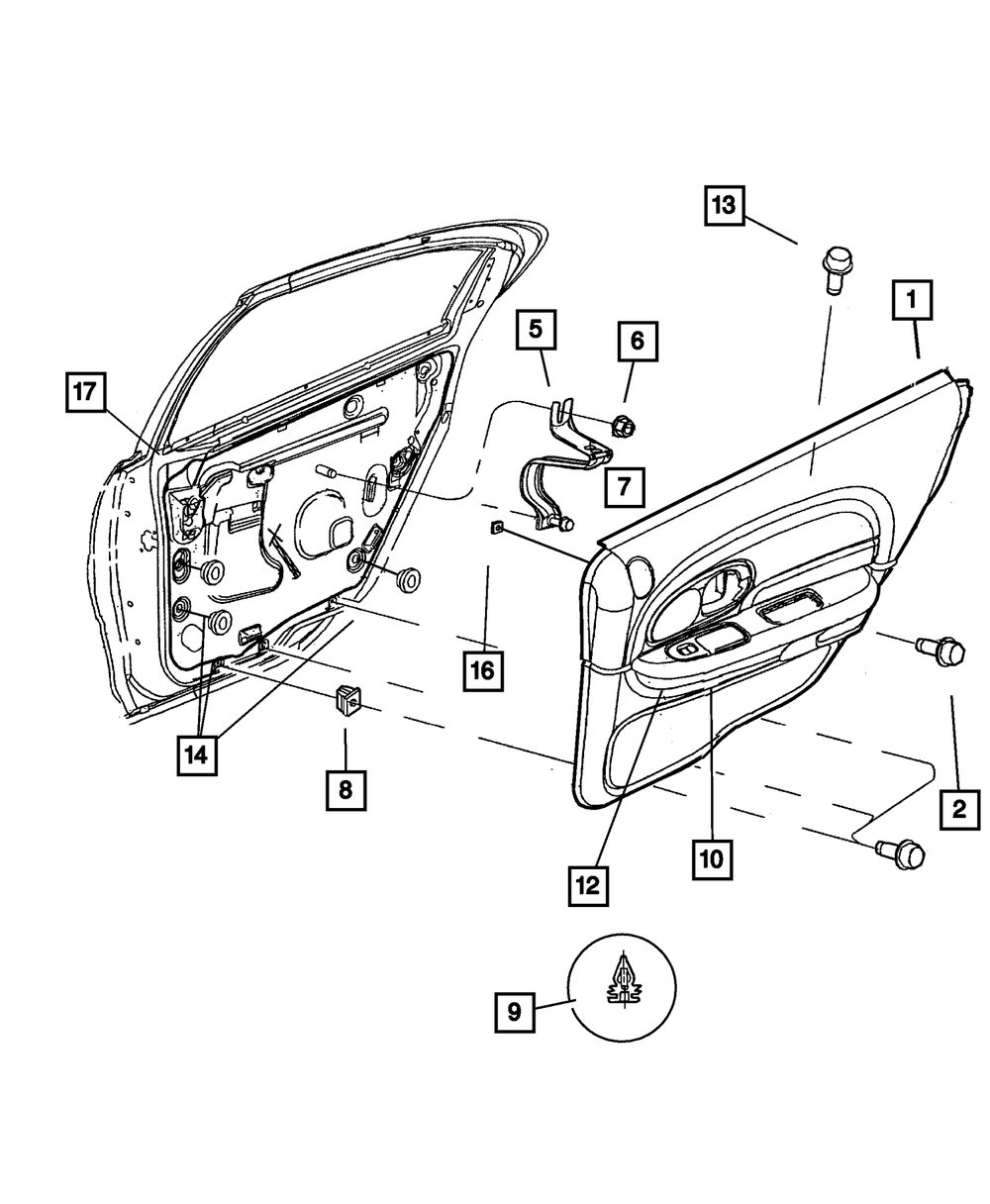 13
1
5
6
17
7
16
14
8
2
10
12
9