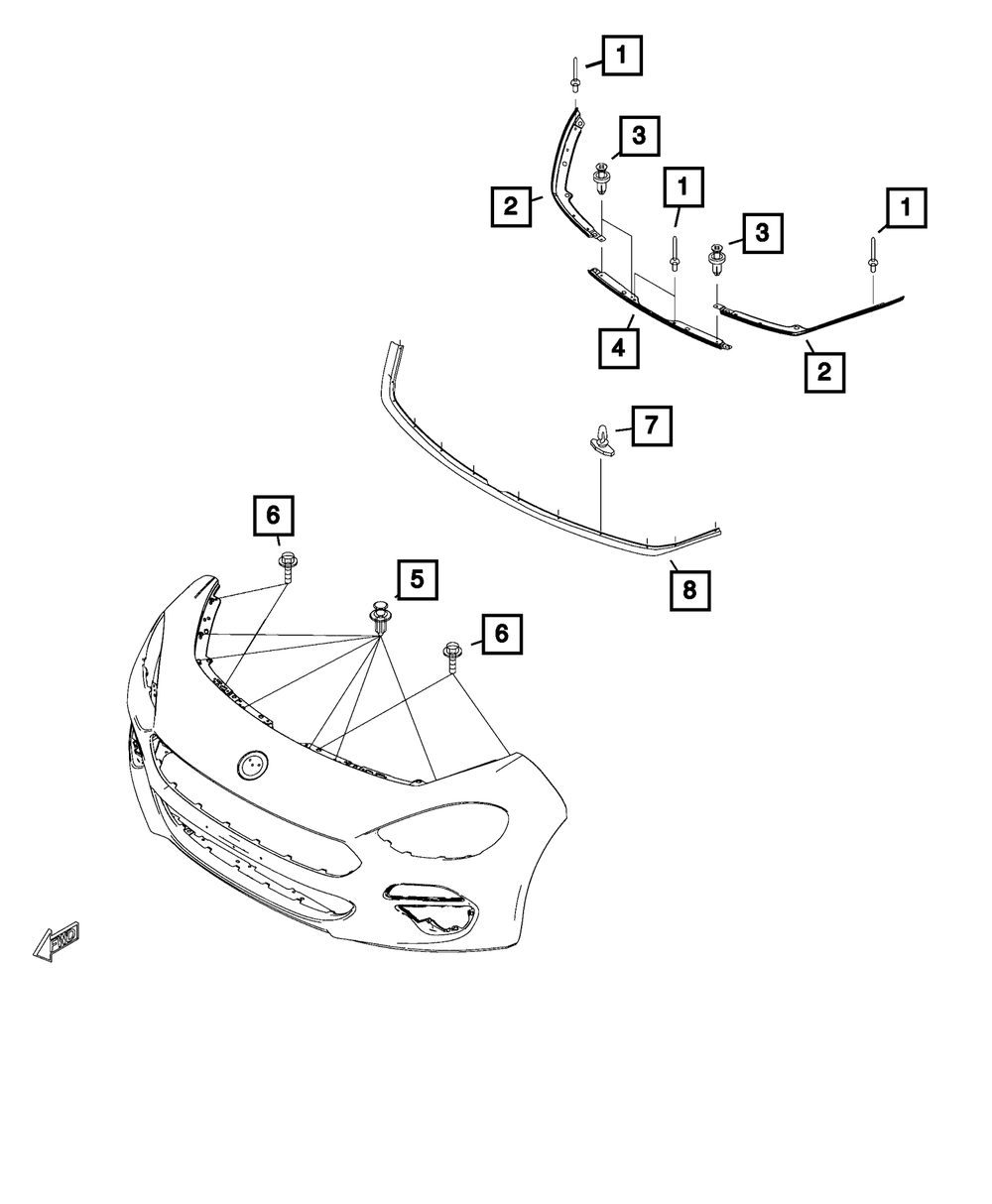 1
3
2
1
3
1
4
2
7
8
6
5
6
FWD