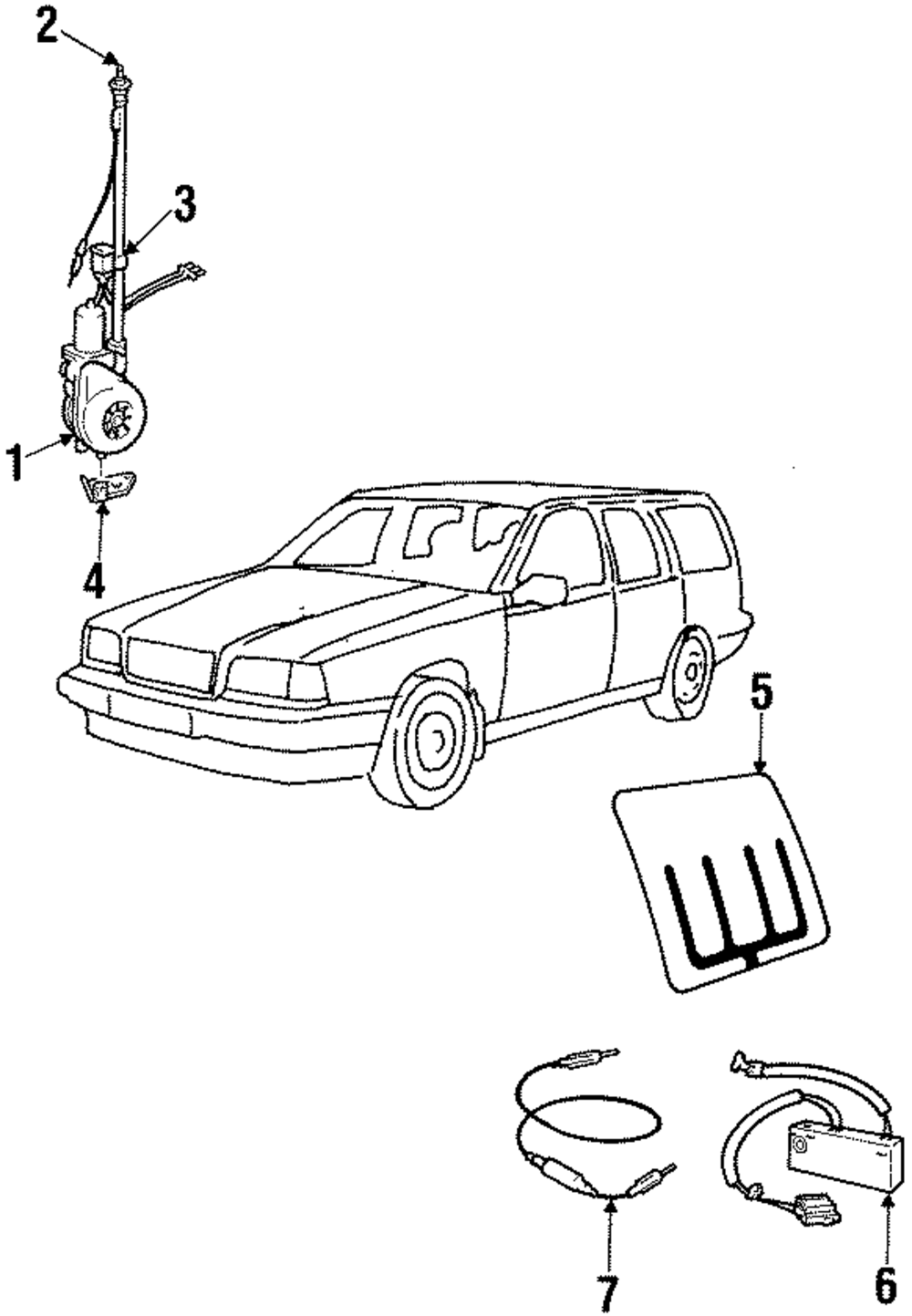 2
3
1
4
5
7
6