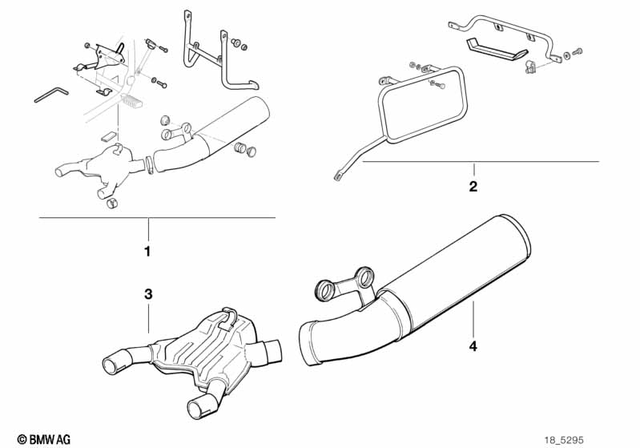 2

1

3

4

© BMW AG

18_5295