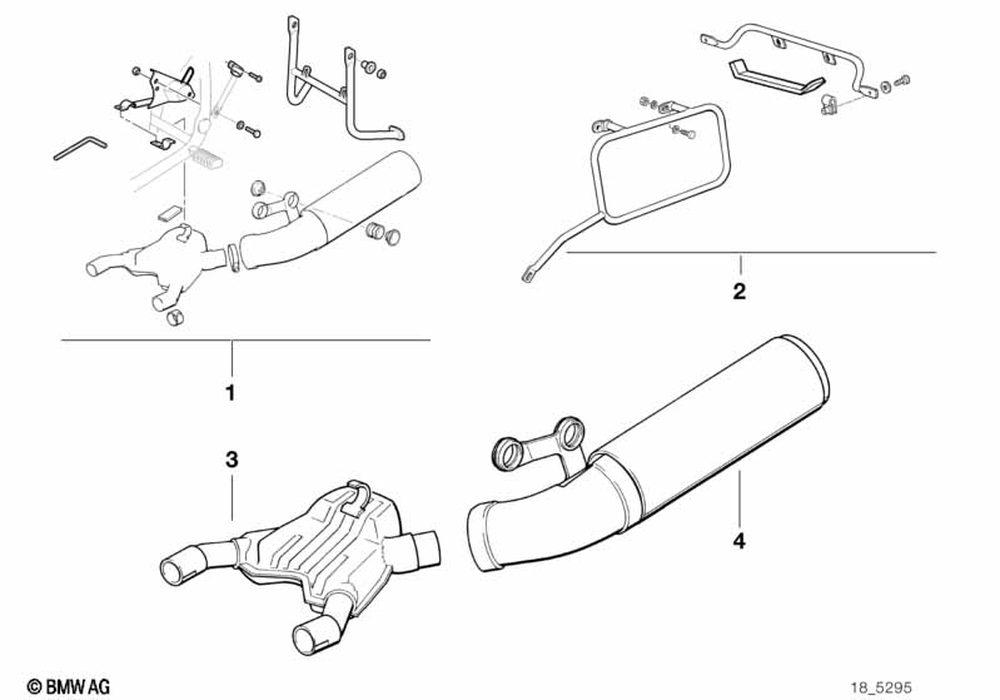 2

1

3

4

© BMW AG

18_5295