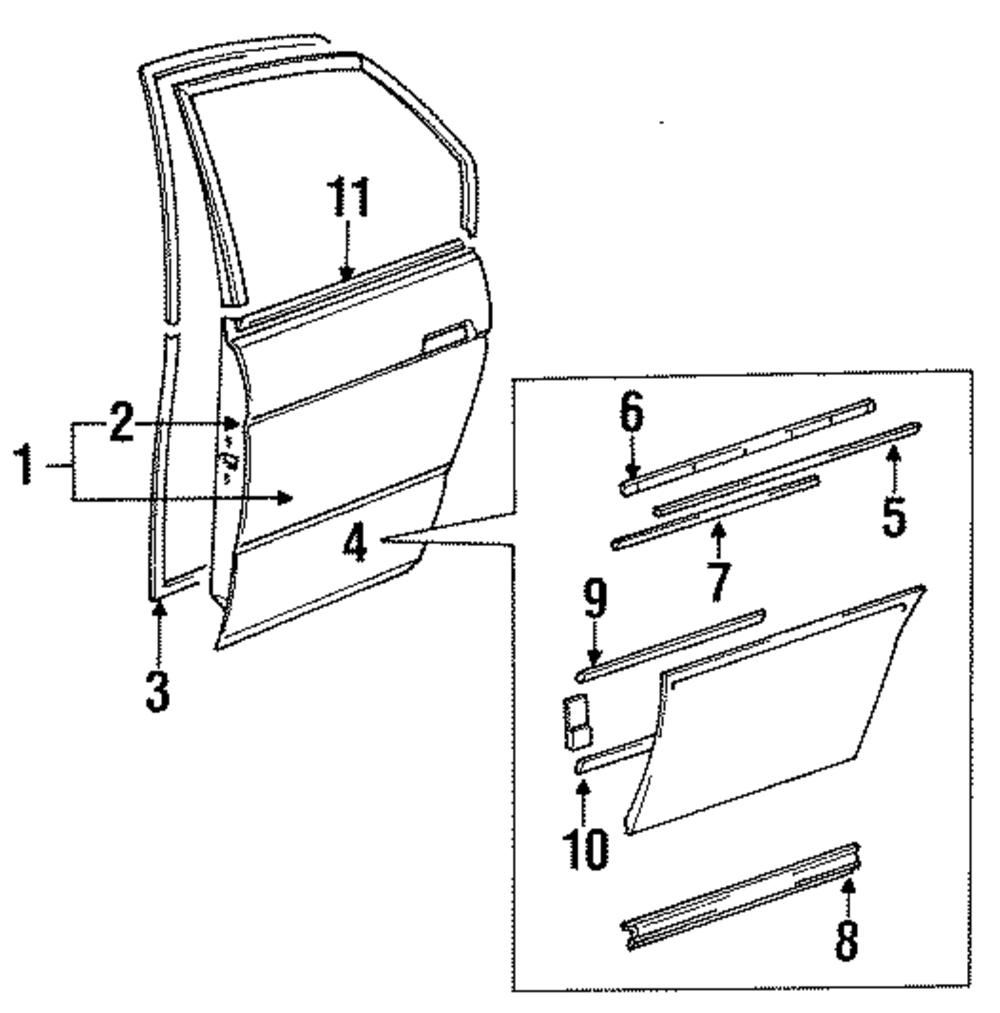 11
2
1
3
4
6
5
7
9
10
8