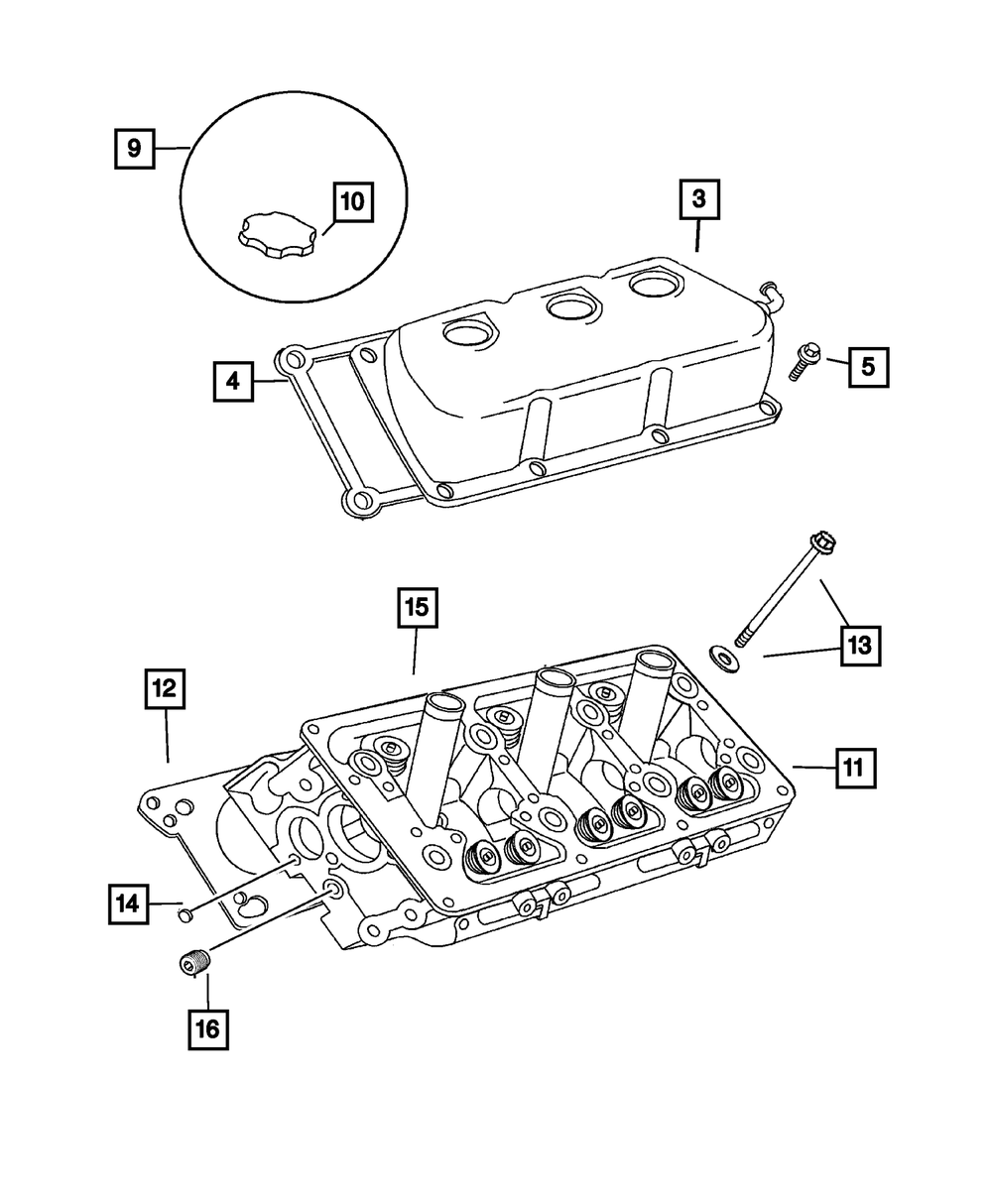 9

10

3

4

5

15

13

12

11

14

16