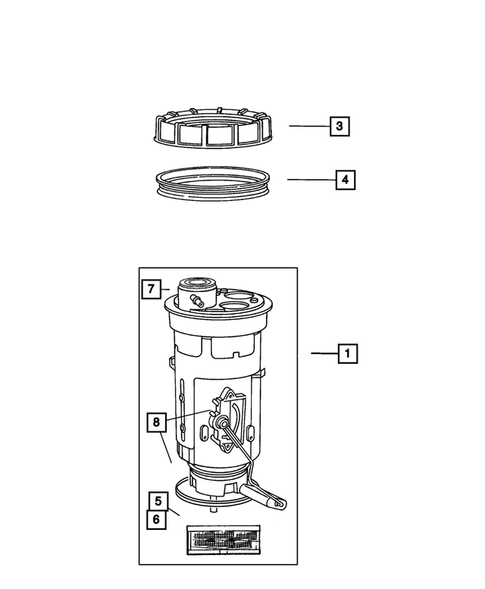 3

4

7

1

8

5

6