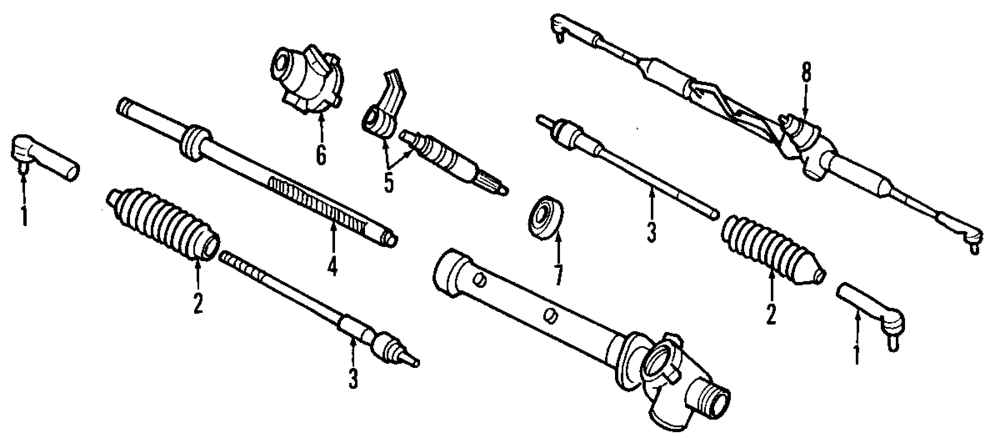 8
6
5
1
4
3
7
2
2
3
1