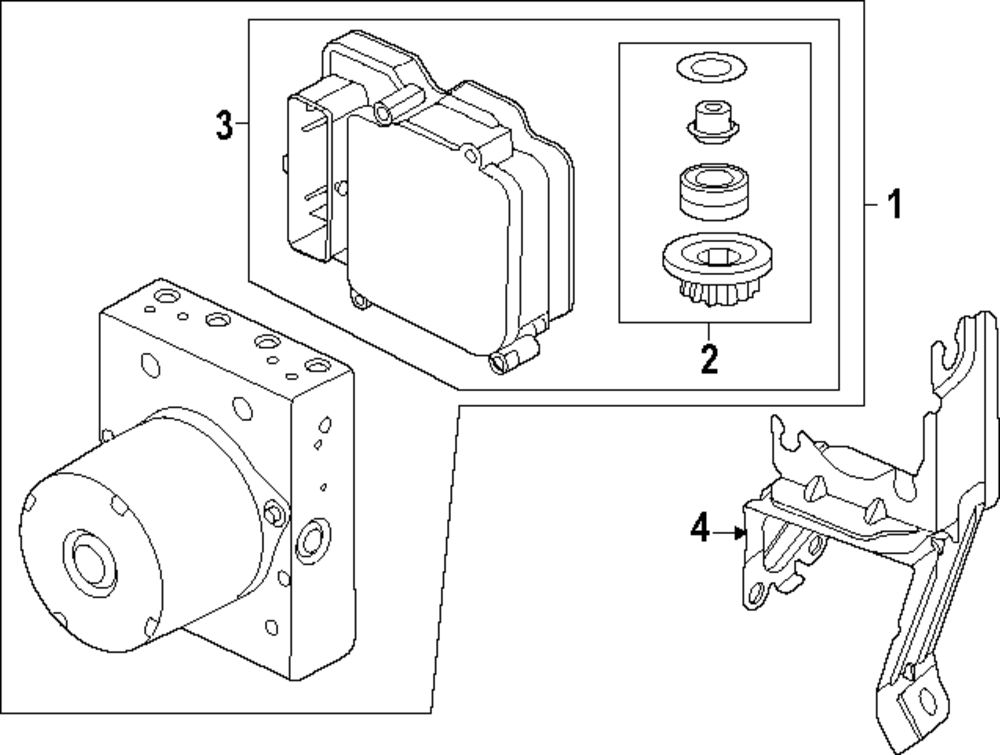 3
1
2
4