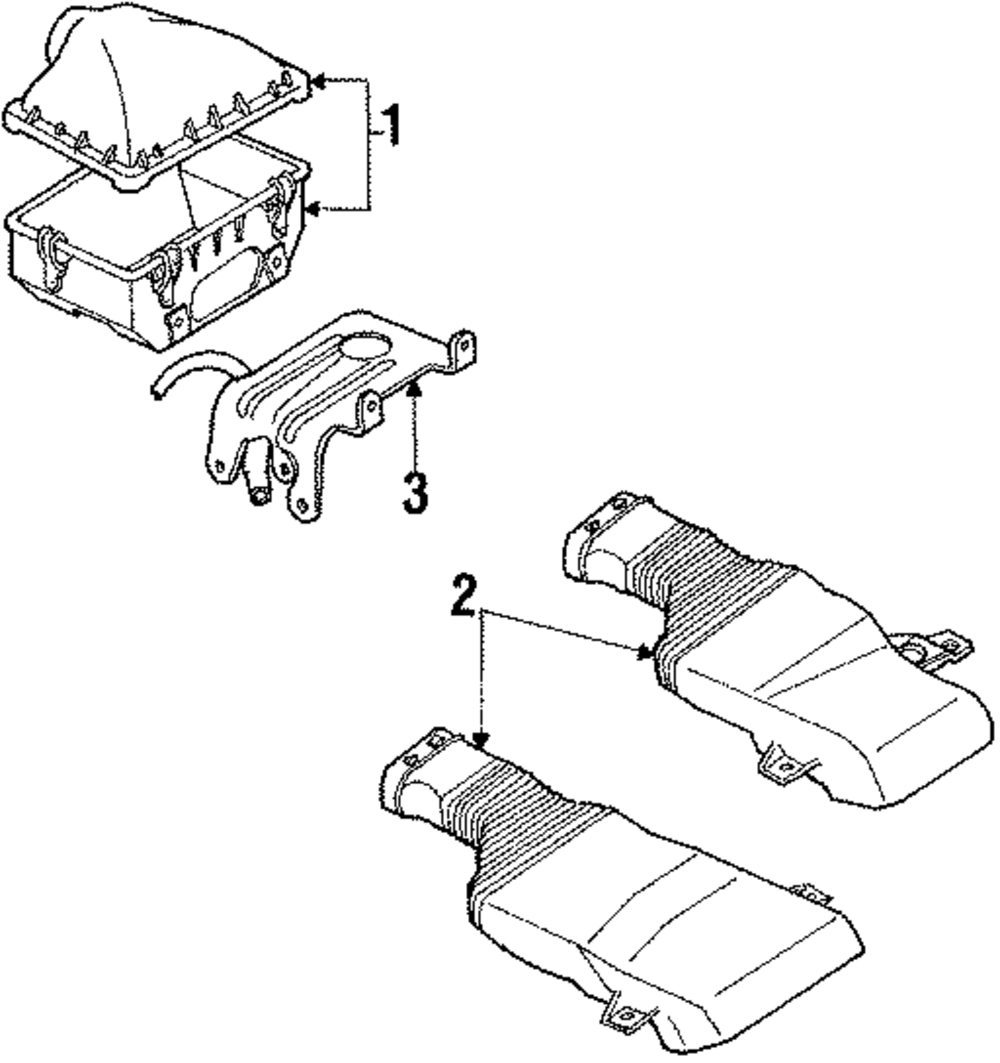 1
3
2