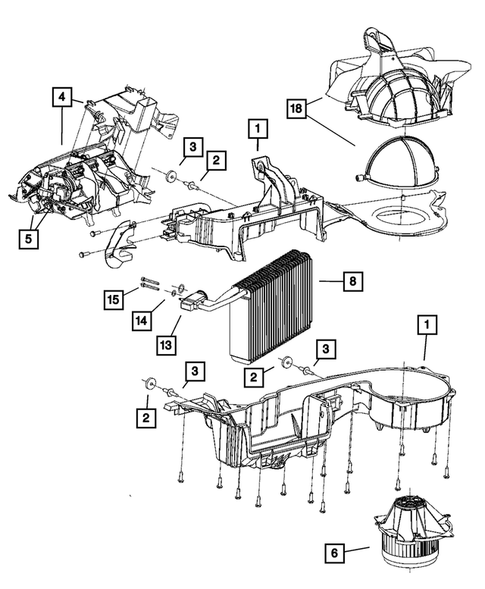 4
18
1
3
2
5
8
15
14
13
1
3
2
3
2
6