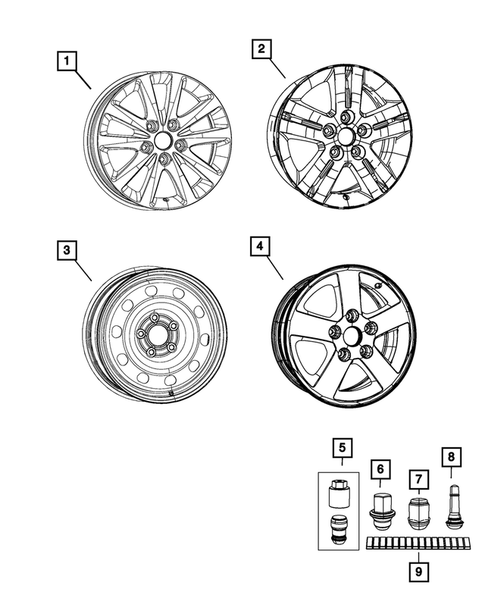 1
2
3
4
5
6
7
8
9