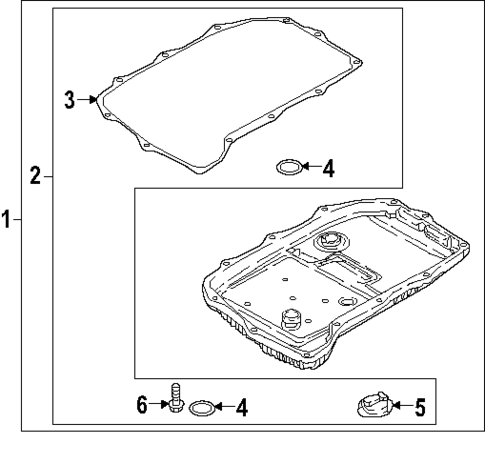 3
4
2
1
6
4
5