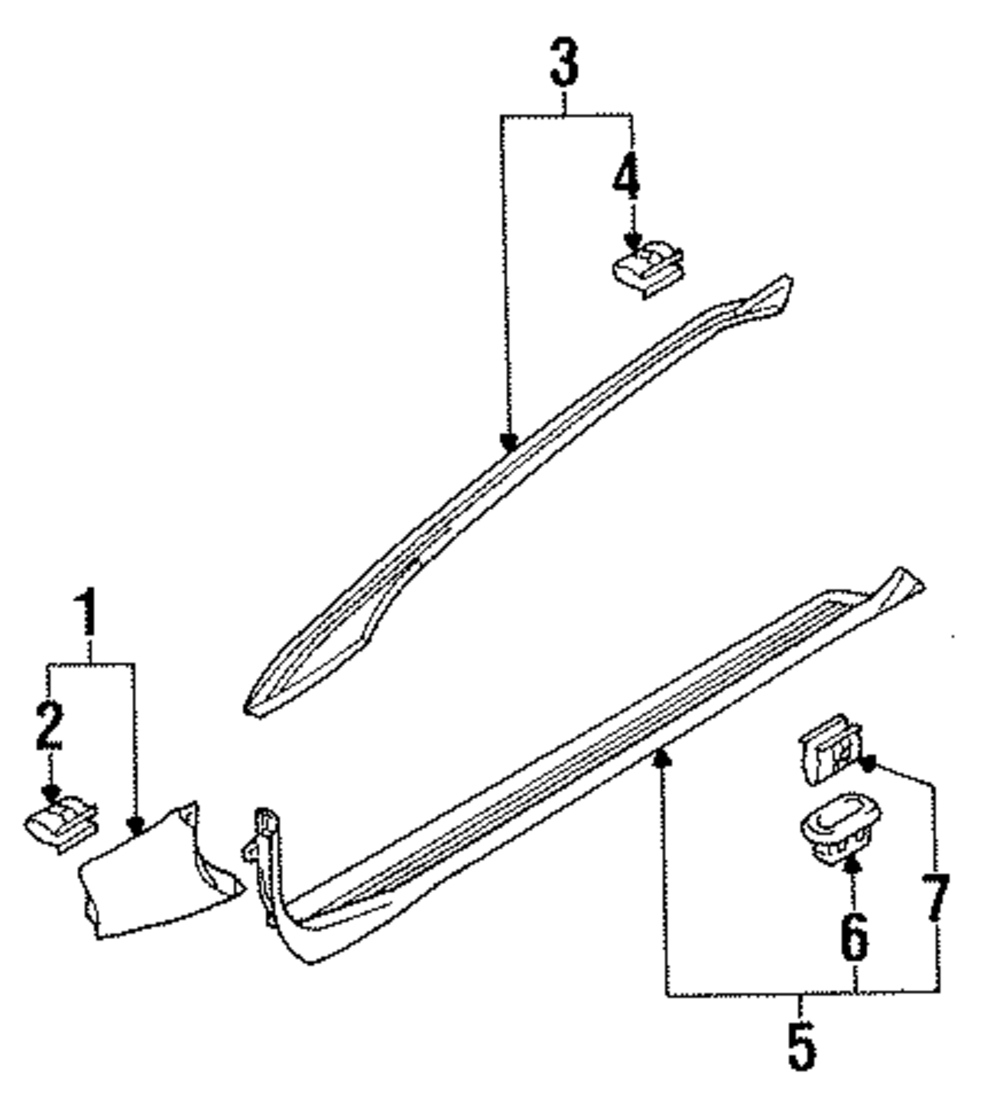 3
4
1
2
7
6
5