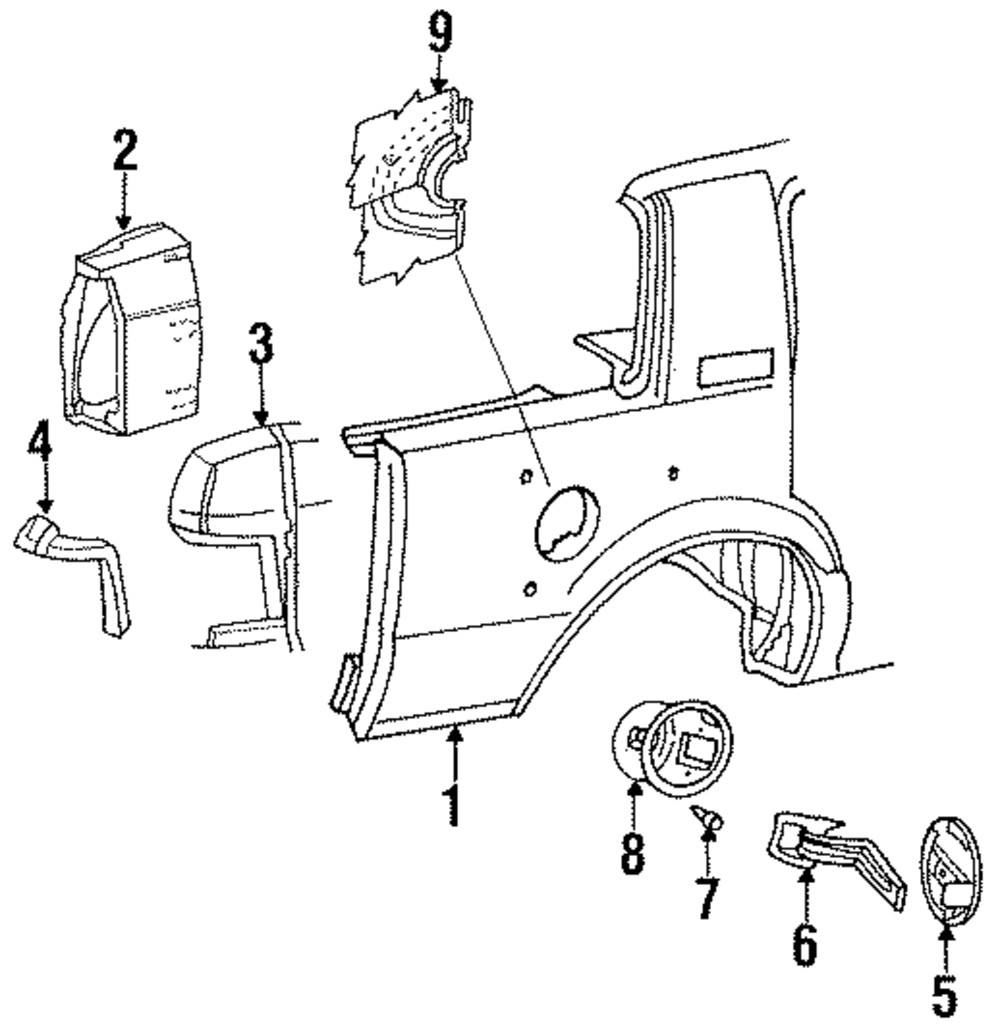 9
2
3
4
1
8
7
6
5