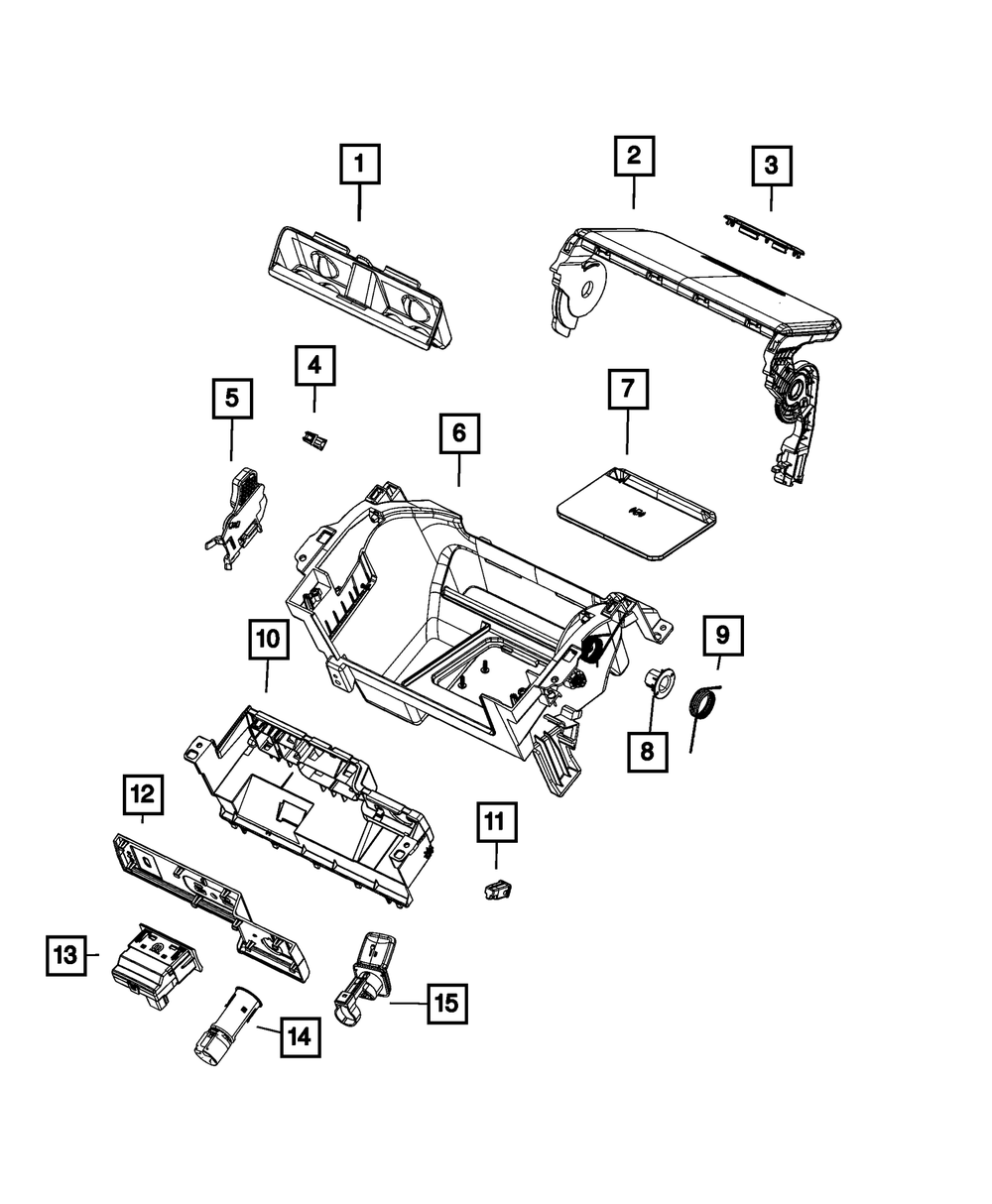 1
2
3
4
5
6
7
8
9
10
11
12
13
14
15