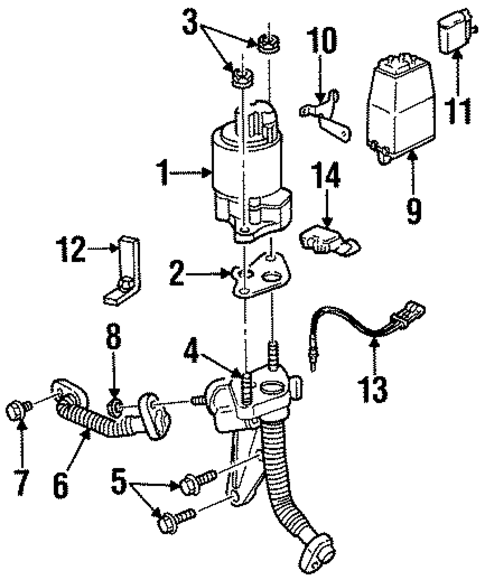 3
10
11
1
14
9
12
2
8
4
13
7
6
5