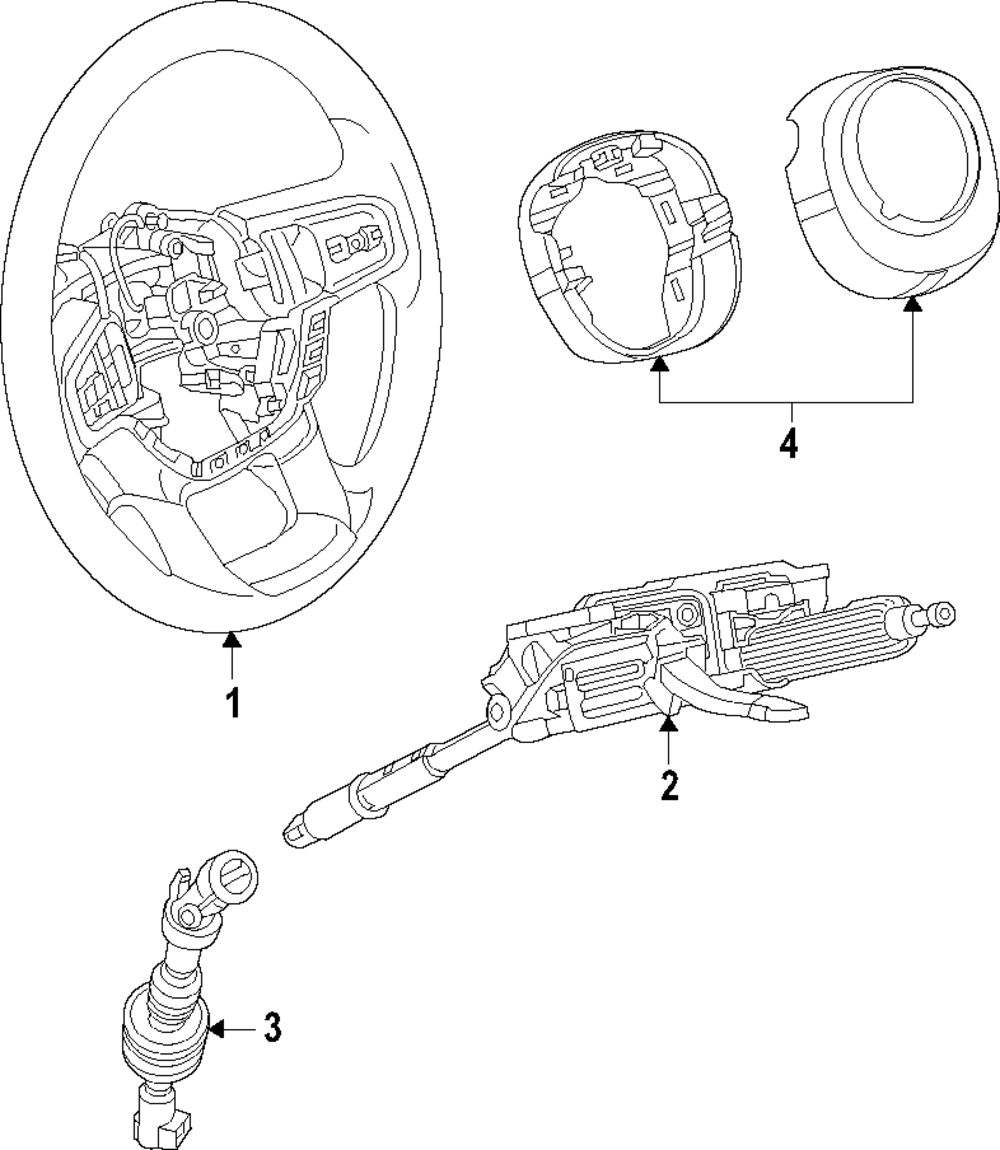 4

1

2

3