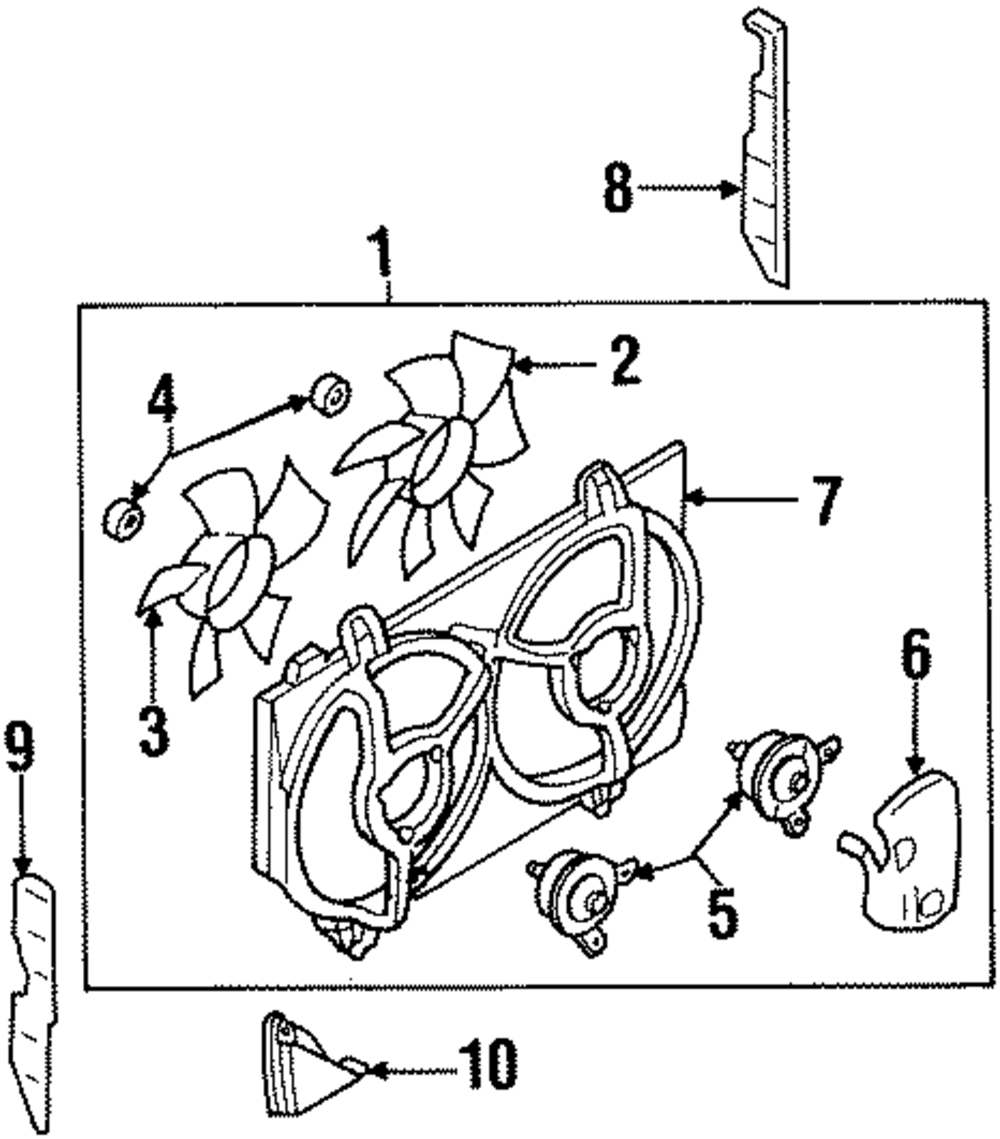 8
1
2
4
7
3
6
9
5
10