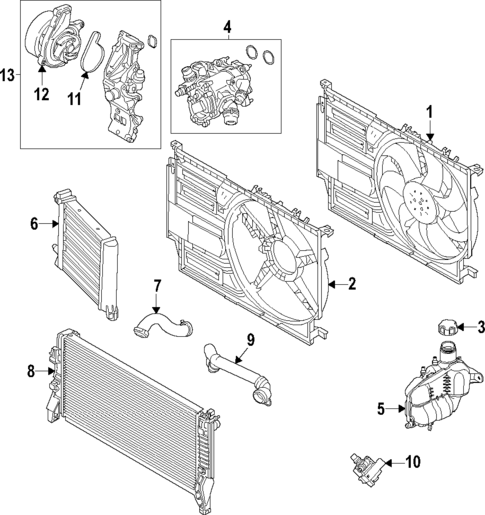 13
12
11
4
1
6
2
7
3
9
8
5
10