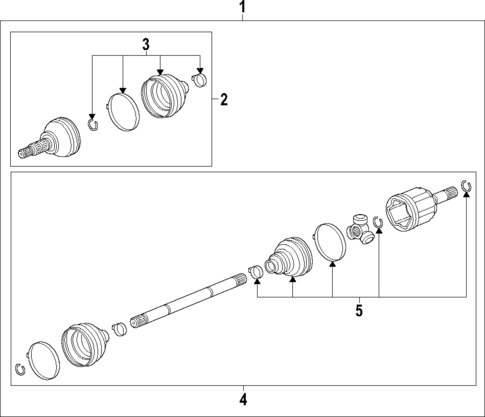 1
3
2
5
4