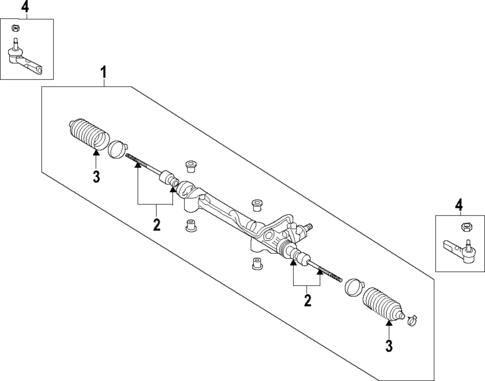 4
1
3
2
4
2
3