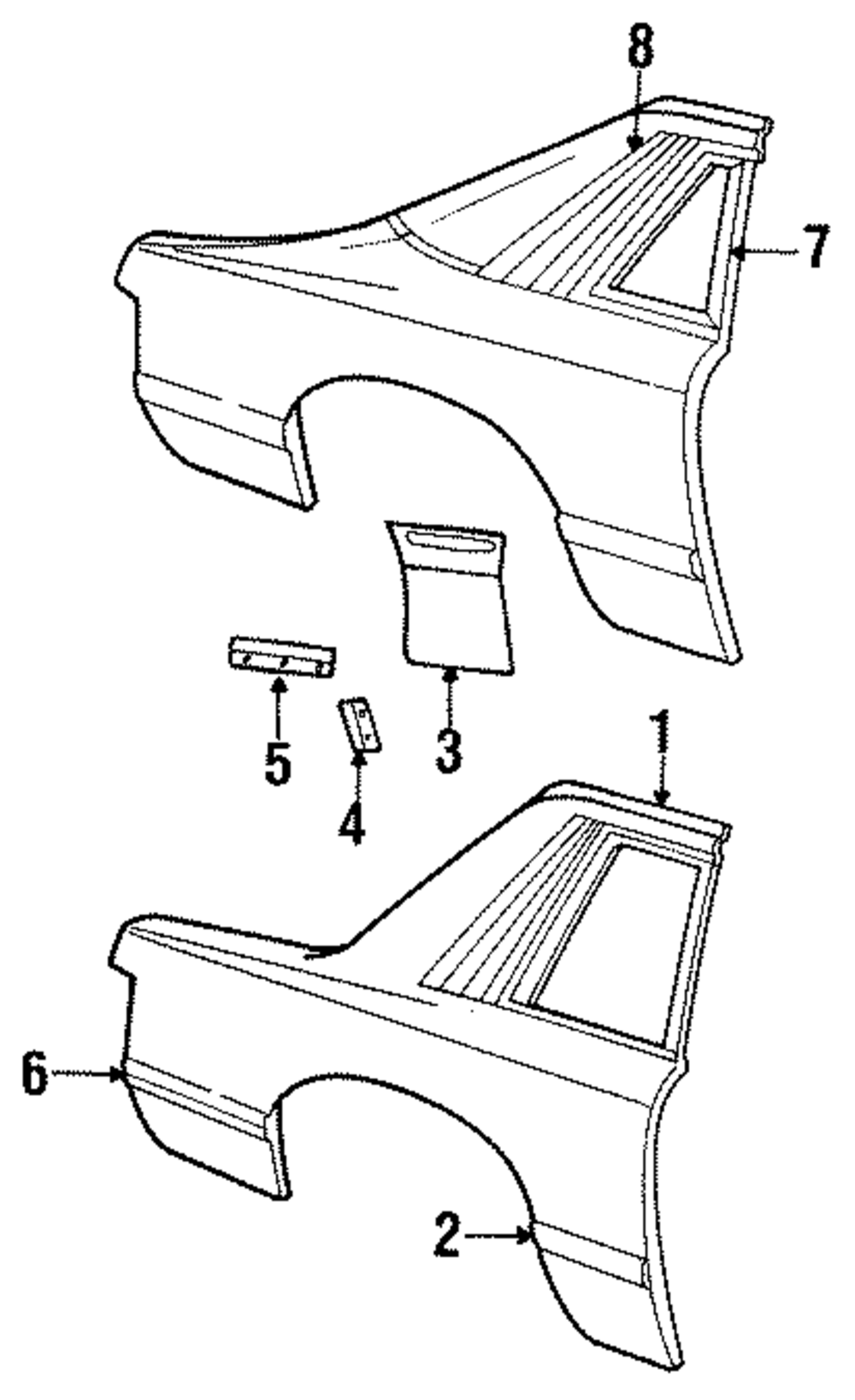 8
7
5
4
3
1
6
2