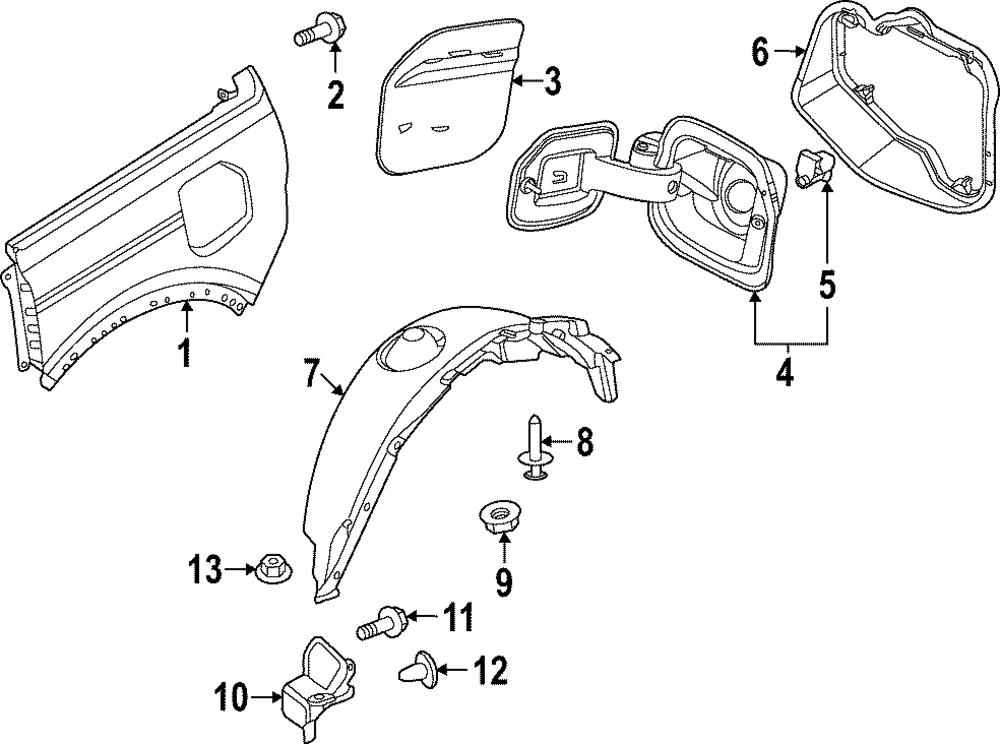 2
3
6
1
5
4
7
8
9
13
11
12
10