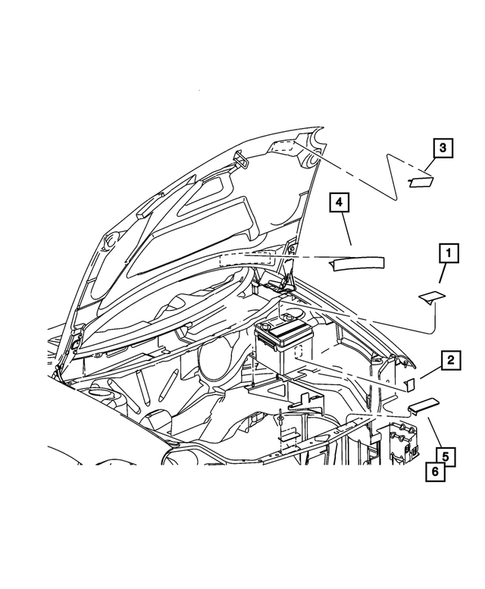 3
4
1
2
5
6