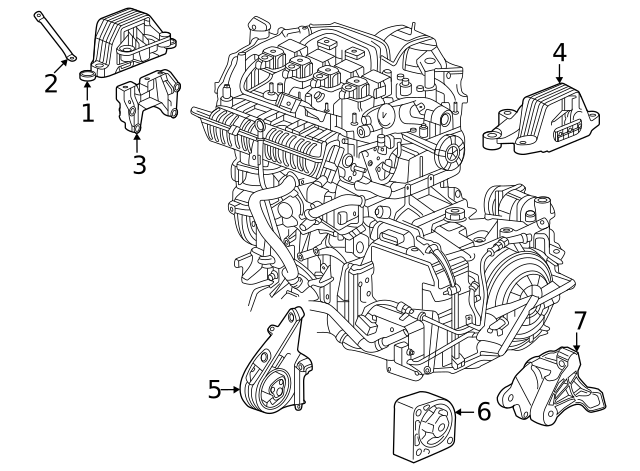 2
1
3
4
5
6
7