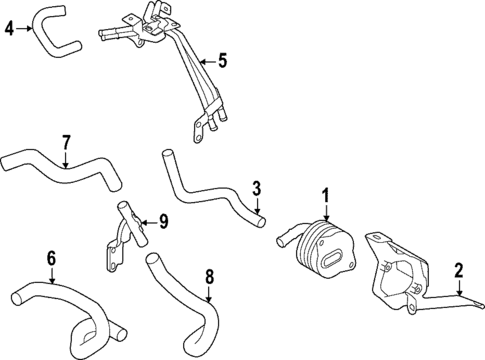 4
5
7
3
1
9
6
8
2