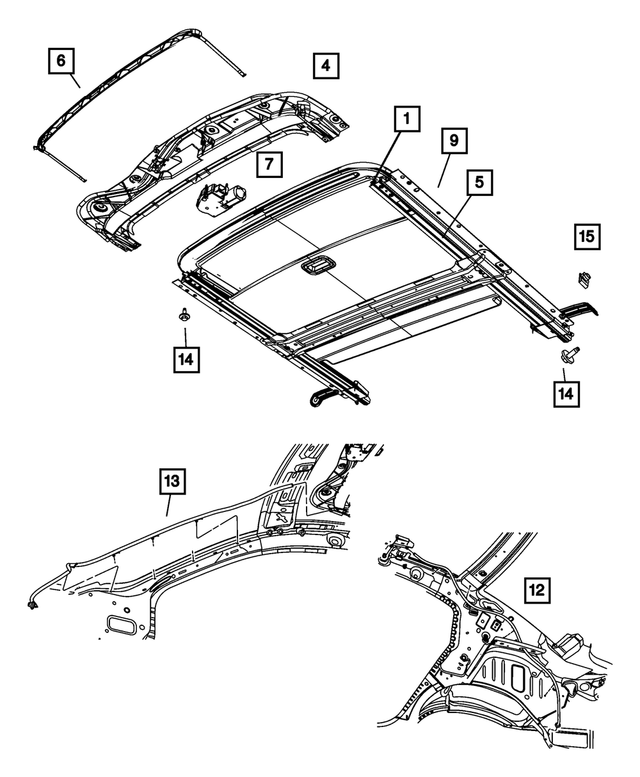 6
4
1
9
7
5
15
14
14
13
12