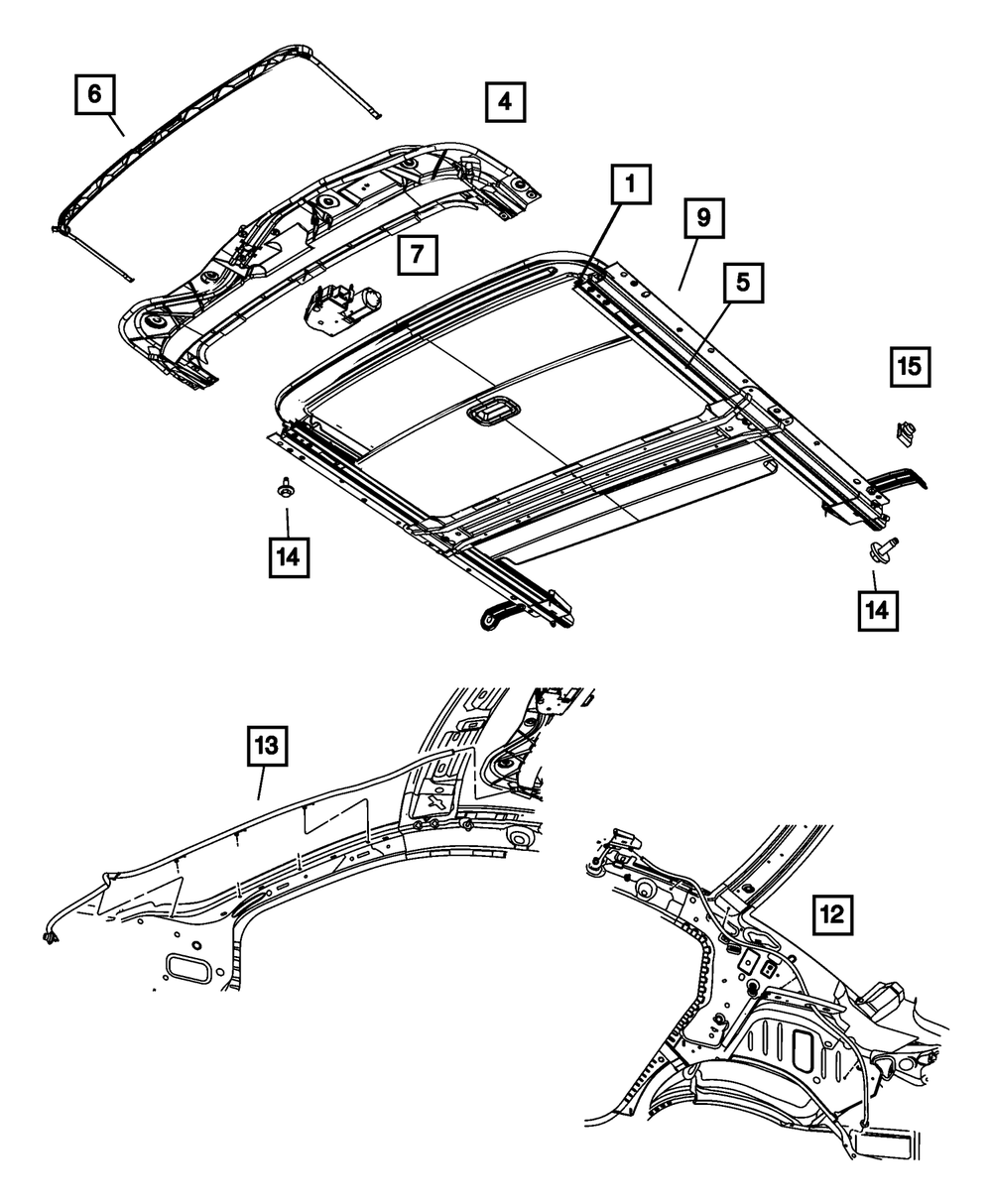 6
4
1
9
7
5
15
14
14
13
12